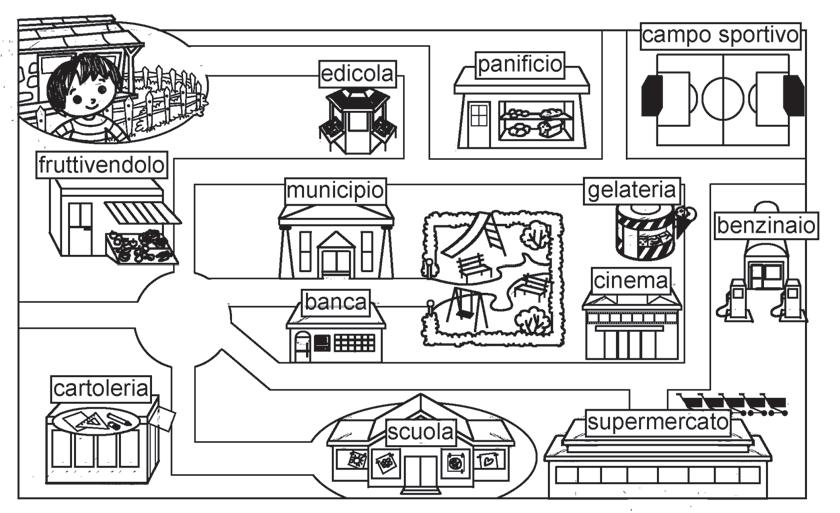 edicola

panificio

campo sportivo

fruttivendolo

municipio

gelateria

benzinaio

banca

cinema

cartoleria

scuola

supermercato