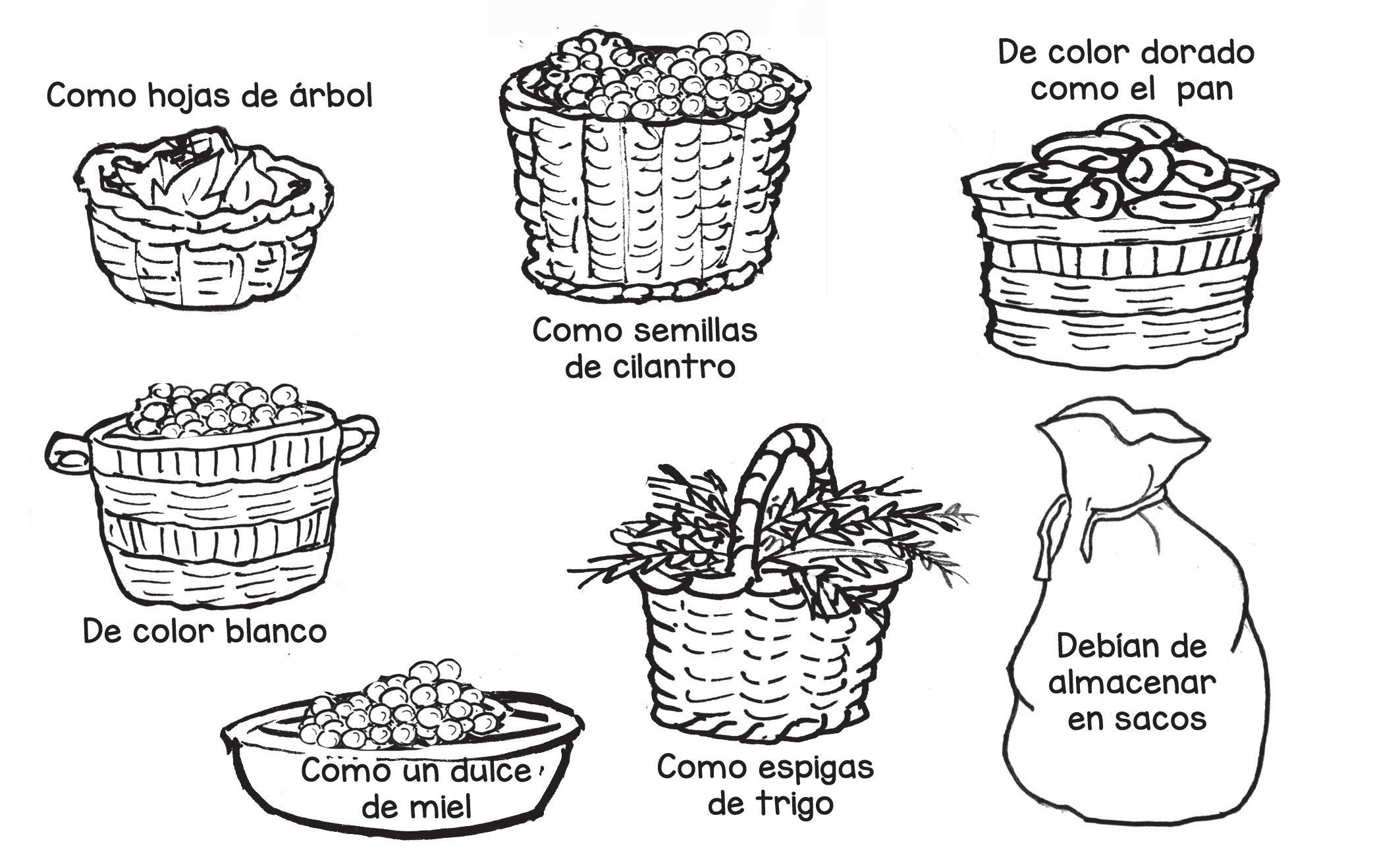 Como hojas de árbol

Como semillas de cilantro

De color dorado como el pan

De color blanco

Como un dulce de miel

Como espigas de trigo

Debían de almacenar en sacos