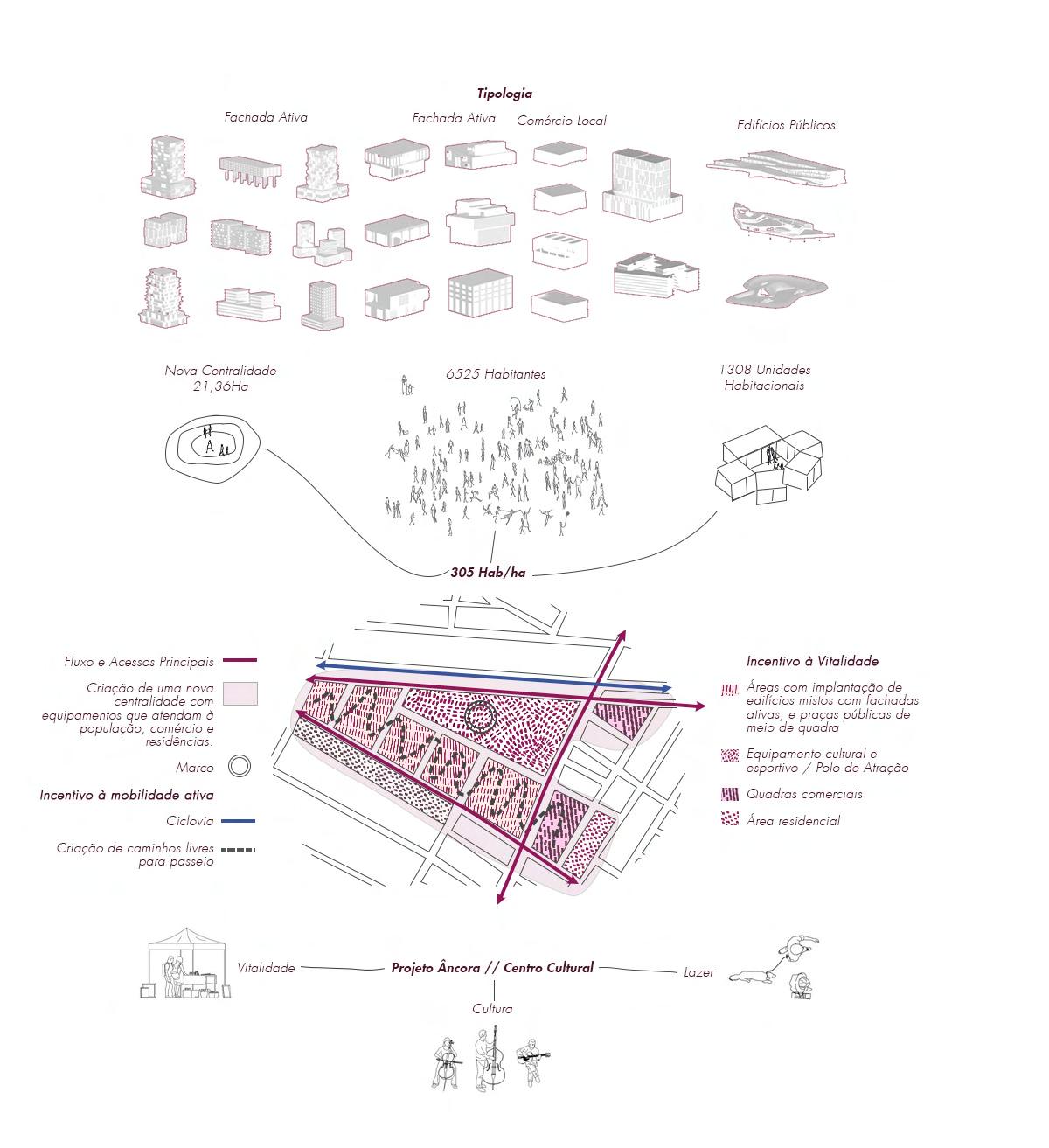 Tipologia

Fachada Ativa

Fachada Ativa

Comércio Local

Edifícios Públicos

Nova Centralidade 21,36Ha

6525 Habitantes

1308 Unidades Habitacionais

305 Hab/ha

Fluxo e Acessos Principais

Criação de uma nova centralidade com equipamentos que atendam à população, comércio e residências.

Marco

Incentivo à mobilidade ativa

Ciclovia

Criação de caminhos livres para passeio

Incentivo à Vitalidade

Áreas com implantação de edifícios mistos com fachadas ativas, e praças públicas de meio de quadra

Equipamento cultural e esportivo / Polo de Atração

Quadras comerciais

Área residencial

Vitalidade

Projeto Âncora // Centro Cultural

Lazer

Cultura