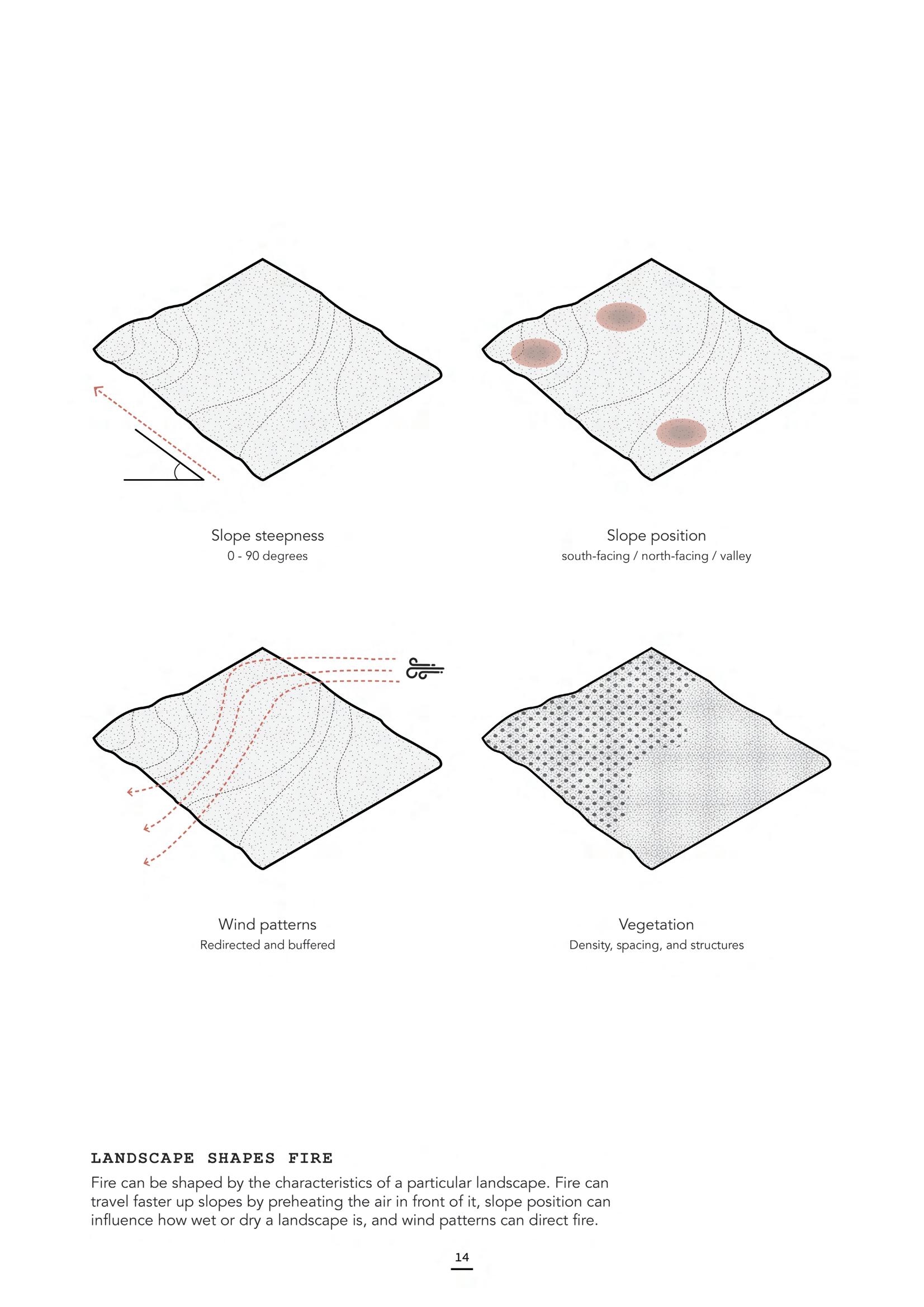 Slope steepness
0 - 90 degrees

Slope position
south-facing / north-facing / valley

Wind patterns
Redirected and buffered

Vegetation
Density, spacing, and structures

LANDSCAPE SHAPES FIRE

Fire can be shaped by the characteristics of a particular landscape. Fire can travel faster up slopes by preheating the air in front of it, slope position can influence how wet or dry a landscape is, and wind patterns can direct fire.

14