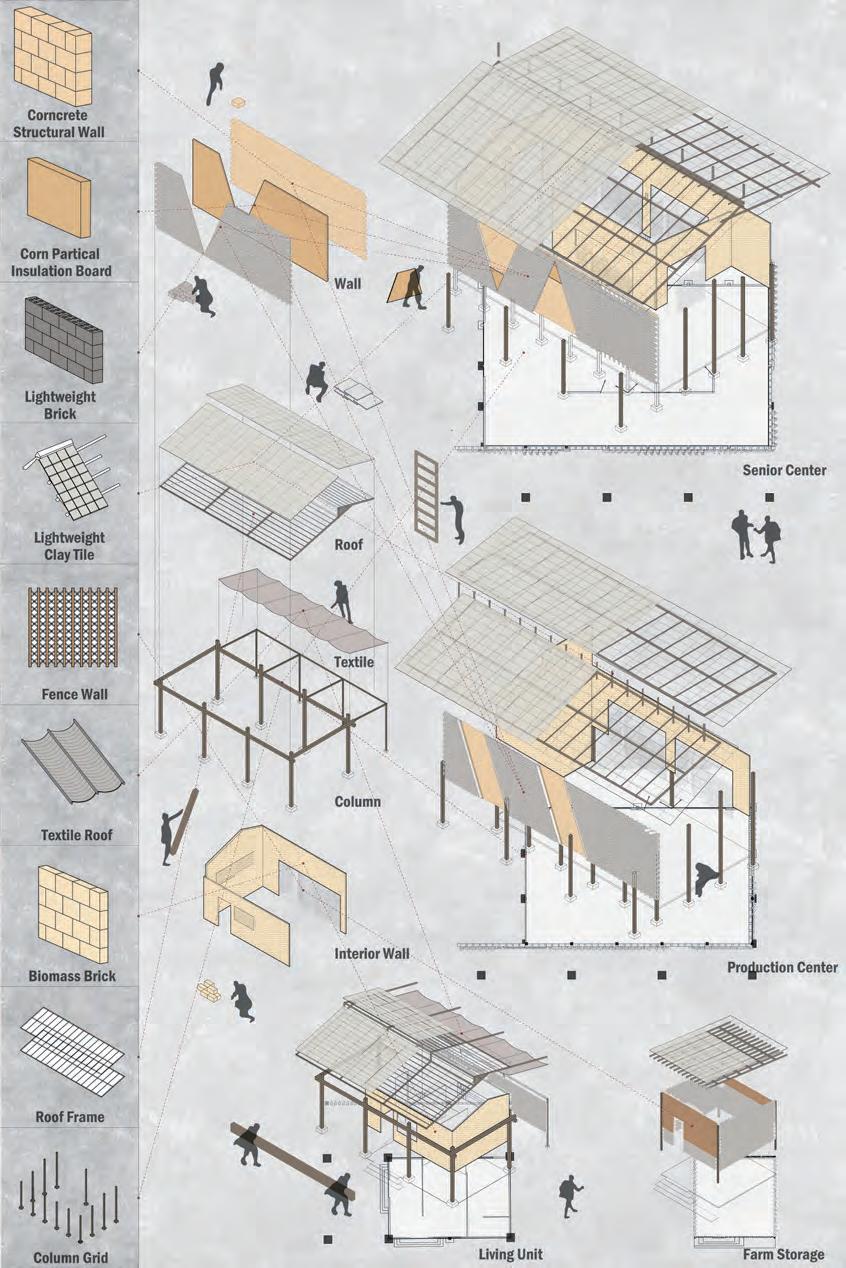 Corncrete Structural Wall

Corn Partical Insulation Board

Lightweight Brick

Lightweight Clay Tile

Fence Wall

Textile Roof

Biomass Brick

Roof Frame

Column Grid

Wall

Roof

Textile

Column

Interior Wall

Senior Center

Production Center

Living Unit

Farm Storage