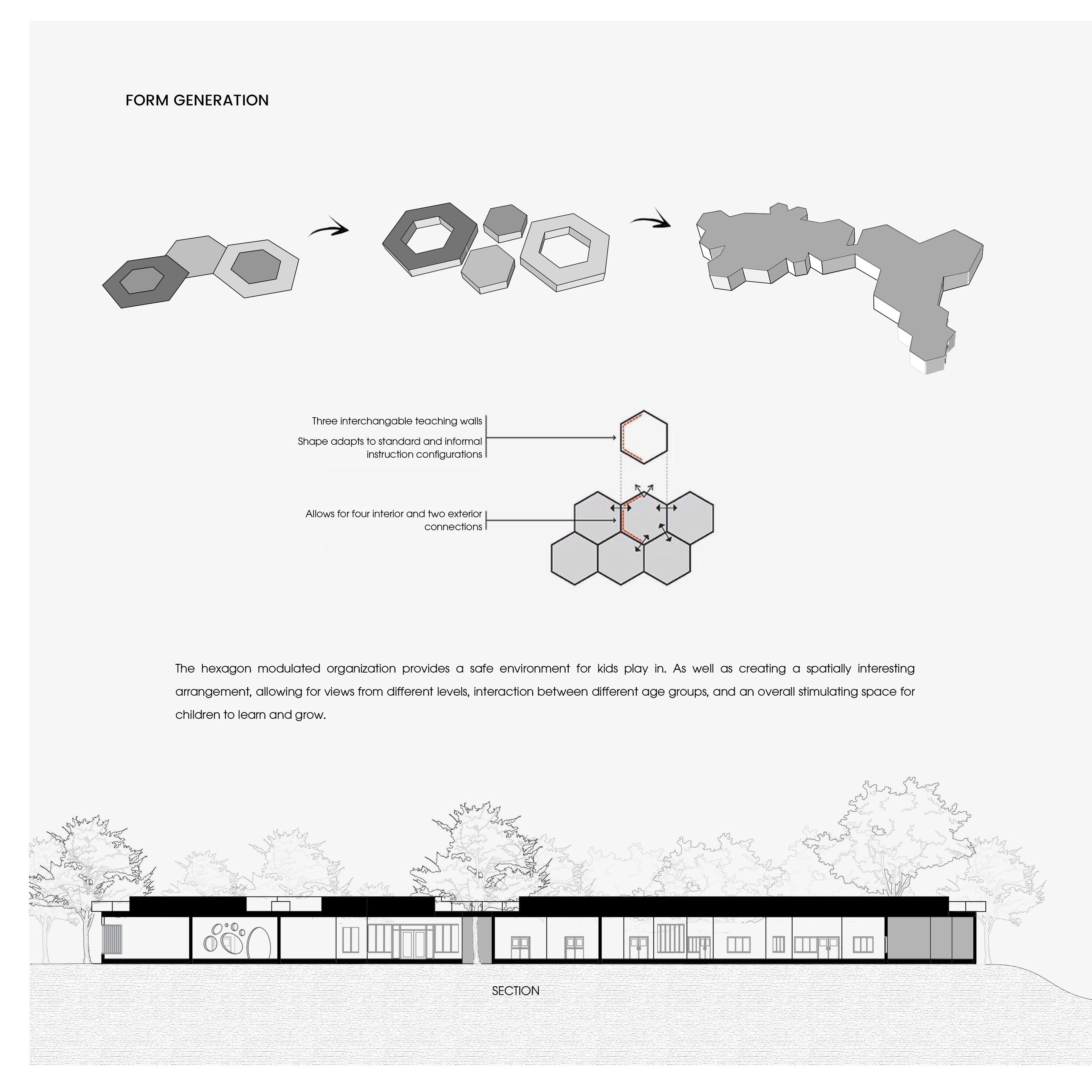 FORM GENERATION

Three interchangable teaching walls

Shape adapts to standard and informal instruction configurations

Allows for four interior and two exterior connections

The hexagon modulated organization provides a safe environment for kids play in. As well as creating a spatially interesting arrangement, allowing for views from different levels, interaction between different age groups, and an overall stimulating space for children to learn and grow.

SECTION