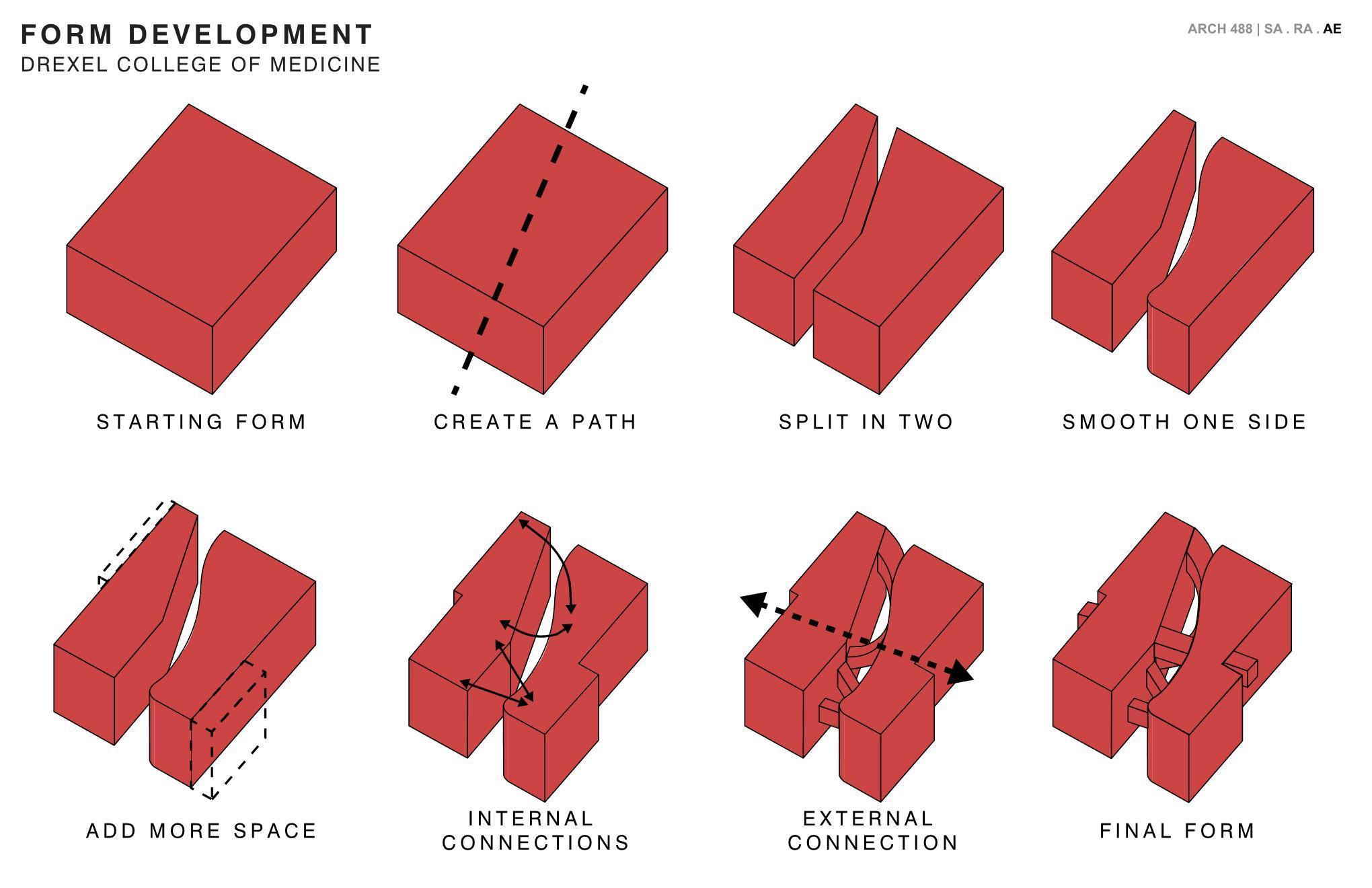 FORM DEVELOPMENT
DREXEL COLLEGE OF MEDICINE

ARCH 488 | SA . RA . AE

STARTING FORM

CREATE A PATH

SPLIT IN TWO

SMOOTH ONE SIDE

ADD MORE SPACE

INTERNAL CONNECTIONS

EXTERNAL CONNECTION

FINAL FORM