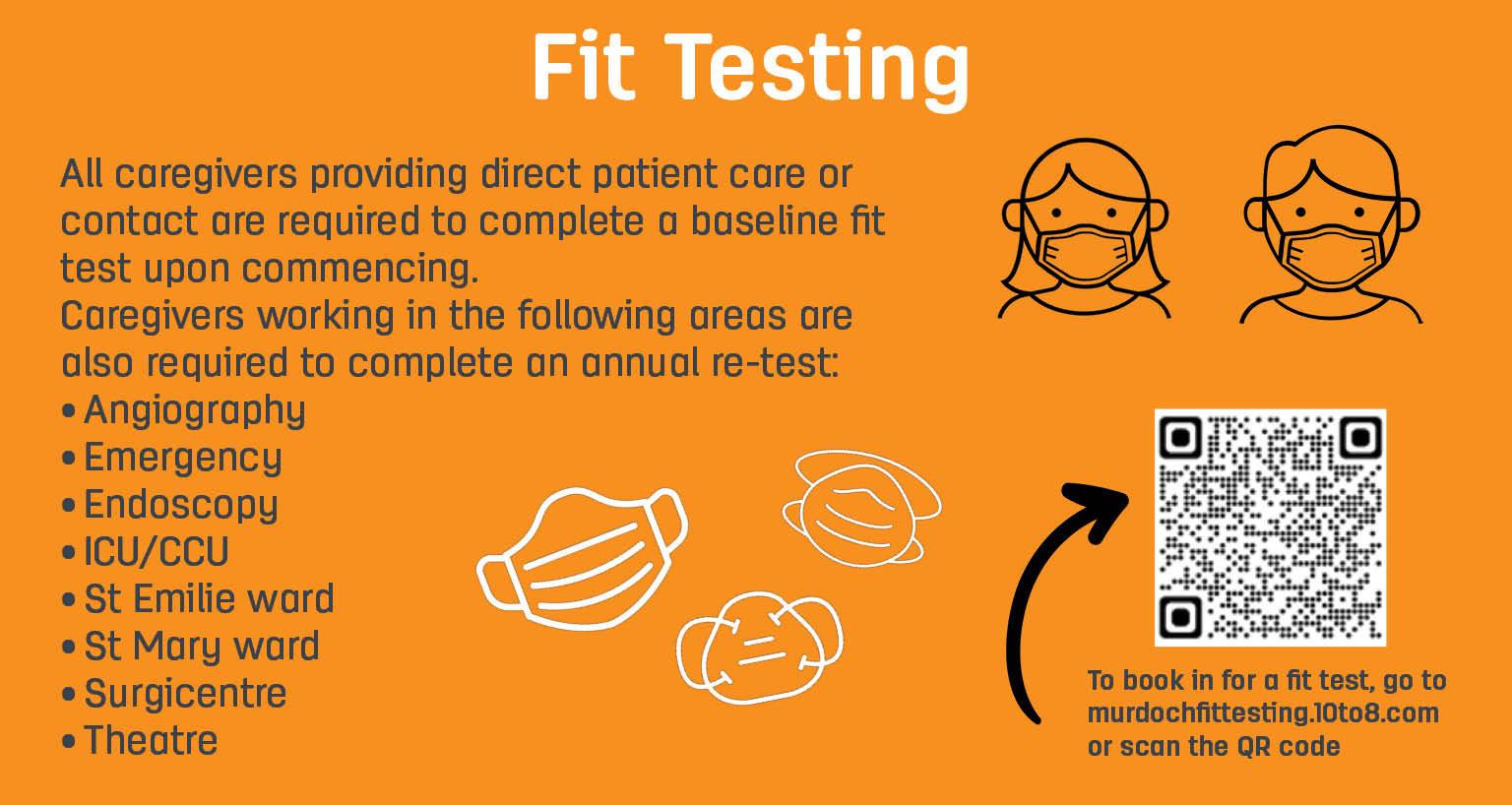 Fit Testing

All caregivers providing direct patient care or contact are required to complete a baseline fit test upon commencing.
Caregivers working in the following areas are also required to complete an annual re-test:

• Angiography
• Emergency
• Endoscopy
• ICU/CCU
• St Emilie ward
• St Mary ward
• Surgicentre
• Theatre

To book in for a fit test, go to murdochfittesting.10to8.com or scan the QR code