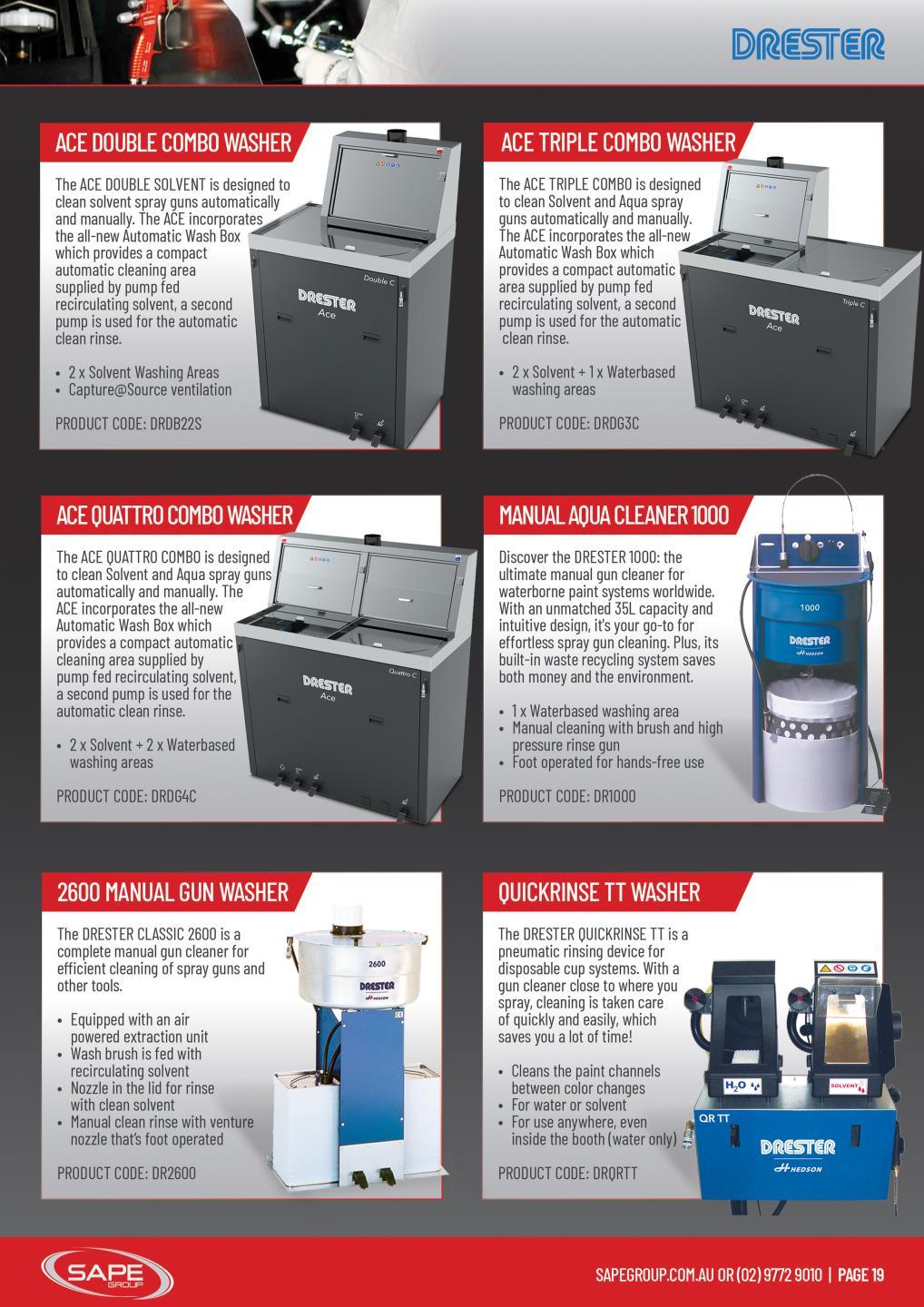 DRESTER

ACE DOUBLE COMBO WASHER

The ACE DOUBLE SOLVENT is designed to clean solvent spray guns automatically and manually. The ACE incorporates the all-new Automatic Wash Box which provides a compact automatic cleaning area supplied by pump fed recirculating solvent, a second pump is used for the automatic clean rinse.

• 2 x Solvent Washing Areas
• Capture@Source ventilation

PRODUCT CODE: DRDB22S

Double C
DRESTER
Ace

ACE TRIPLE COMBO WASHER

The ACE TRIPLE COMBO is designed to clean Solvent and Aqua spray guns automatically and manually. The ACE incorporates the all-new Automatic Wash Box which provides a compact automatic area supplied by pump fed recirculating solvent, a second pump is used for the automatic clean rinse.

• 2 x Solvent + 1 x Waterbased washing areas

PRODUCT CODE: DRDG3C

Triple C
DRESTER
Ace

ACE QUATTRO COMBO WASHER

The ACE QUATTRO COMBO is designed to clean Solvent and Aqua spray guns automatically and manually. The ACE incorporates the all-new Automatic Wash Box which provides a compact automatic cleaning area supplied by pump fed recirculating solvent, a second pump is used for the automatic clean rinse.

• 2 x Solvent + 2 x Waterbased washing areas

PRODUCT CODE: DRDG4C

Quattro C
DRESTER
Ace

MANUAL AQUA CLEANER 1000

Discover the DRESTER 1000: the ultimate manual gun cleaner for waterborne paint systems worldwide. With an unmatched 35L capacity and intuitive design, it's your go-to for effortless spray gun cleaning. Plus, its built-in waste recycling system saves both money and the environment.

• 1 x Waterbased washing area
• Manual cleaning with brush and high pressure rinse gun
• Foot operated for hands-free use

PRODUCT CODE: DR1000

1000
DRESTER
HEDSON

2600 MANUAL GUN WASHER

The DRESTER CLASSIC 2600 is a complete manual gun cleaner for efficient cleaning of spray guns and other tools.

• Equipped with an air powered extraction unit
• Wash brush is fed with recirculating solvent
• Nozzle in the lid for rinse with clean solvent
• Manual clean rinse with venture nozzle that's foot operated

PRODUCT CODE: DR2600

2600
DRESTER
HEDSON

QUICKRINSE TT WASHER

The DRESTER QUICKRINSE TT is a pneumatic rinsing device for disposable cup systems. With a gun cleaner close to where you spray, cleaning is taken care of quickly and easily, which saves you a lot of time!

• Cleans the paint channels between color changes
• For water or solvent
• For use anywhere, even inside the booth (water only)

PRODUCT CODE: DRQRTT

$H_2O$
SOLVENT
QR TT
DRESTER
HEDSON

SAPE GROUP

SAPEGROUP.COM.AU OR (02) 9772 9010 | PAGE 19