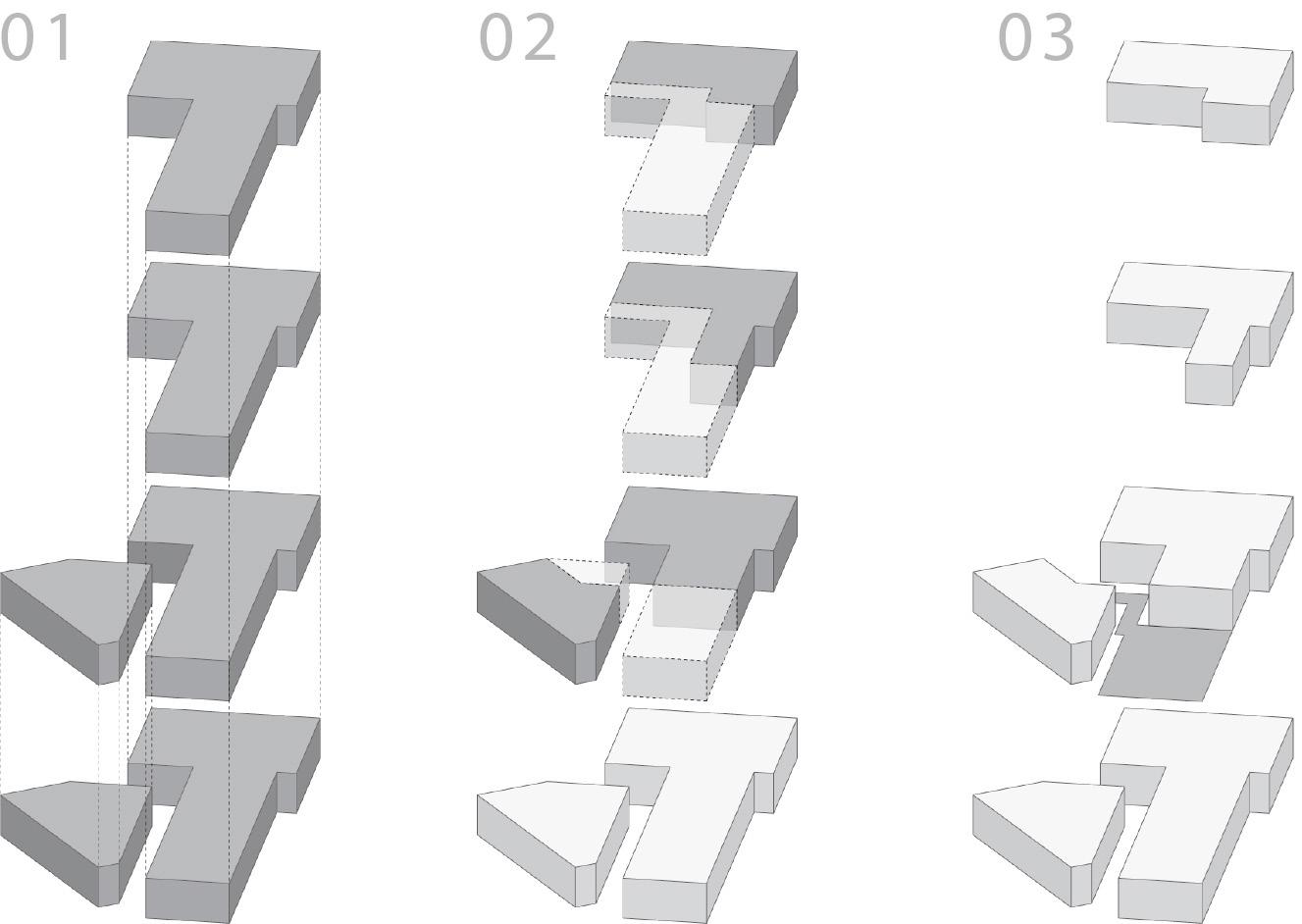 01

02

03