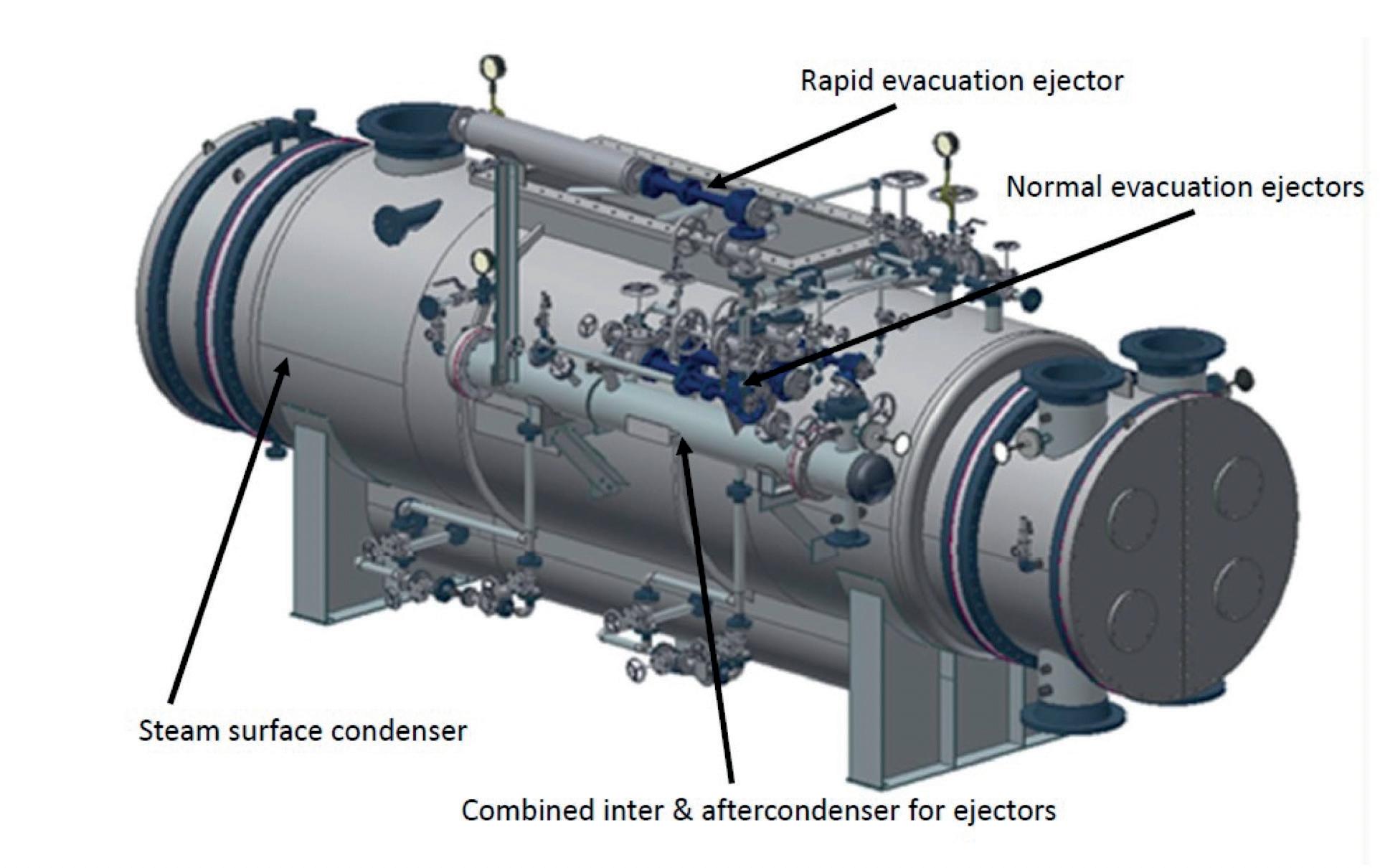 Rapid evacuation ejector

Normal evacuation ejectors

Steam surface condenser

Combined inter & aftercondenser for ejectors