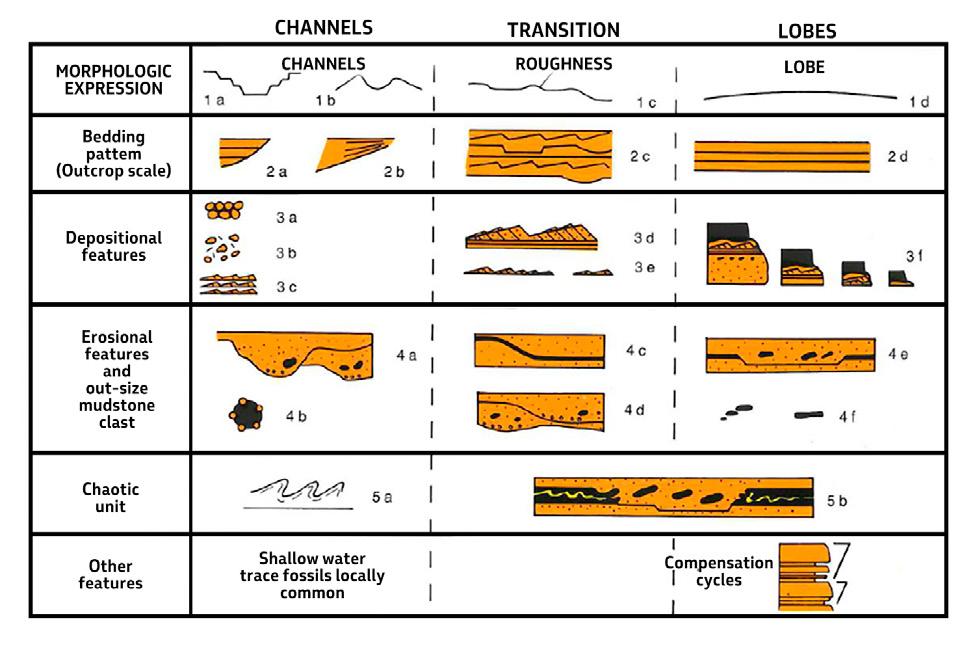 |  | CHANNELS | TRANSITION | LOBES |
|---|---|---|---|
| MORPHOLOGIC EXPRESSION | CHANNELS 1 a 1 b | ROUGHNESS 1 c | LOBE 1 d |
| Bedding pattem (Outcrop scale) | 2 a 2 b | 2 c | 2 d |
| Depositional features | 3 a 3 b 3 c | 3 d 3 e | 3 f |
| Erosional features and out-size mudstone clast | 4 a 4 b | 4 c 4 d | 4 e 4 f |
| Chaotic unit | 5 a | 5 b | |
| Other features | Shallow water trace fossils locally common | | Compensation cycles |