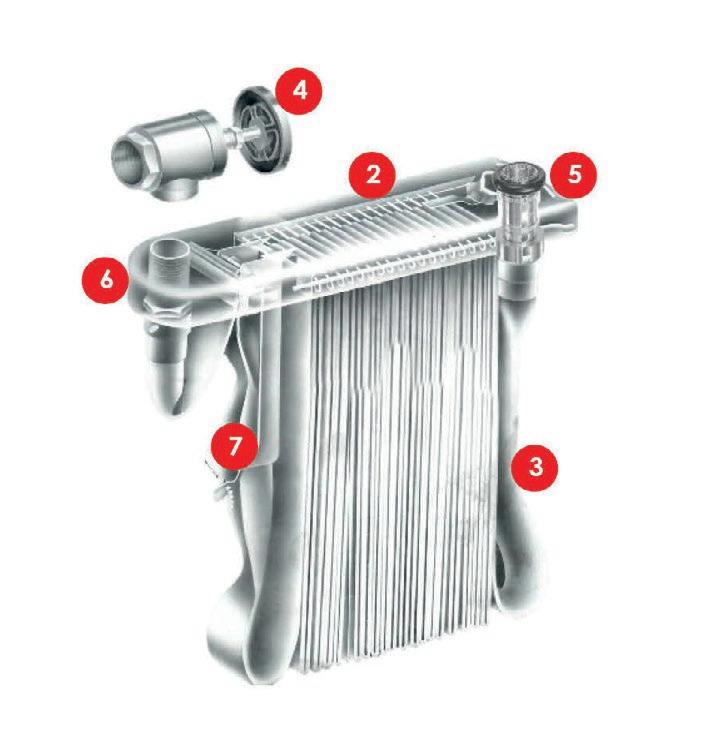 4
2
5
6
7
3