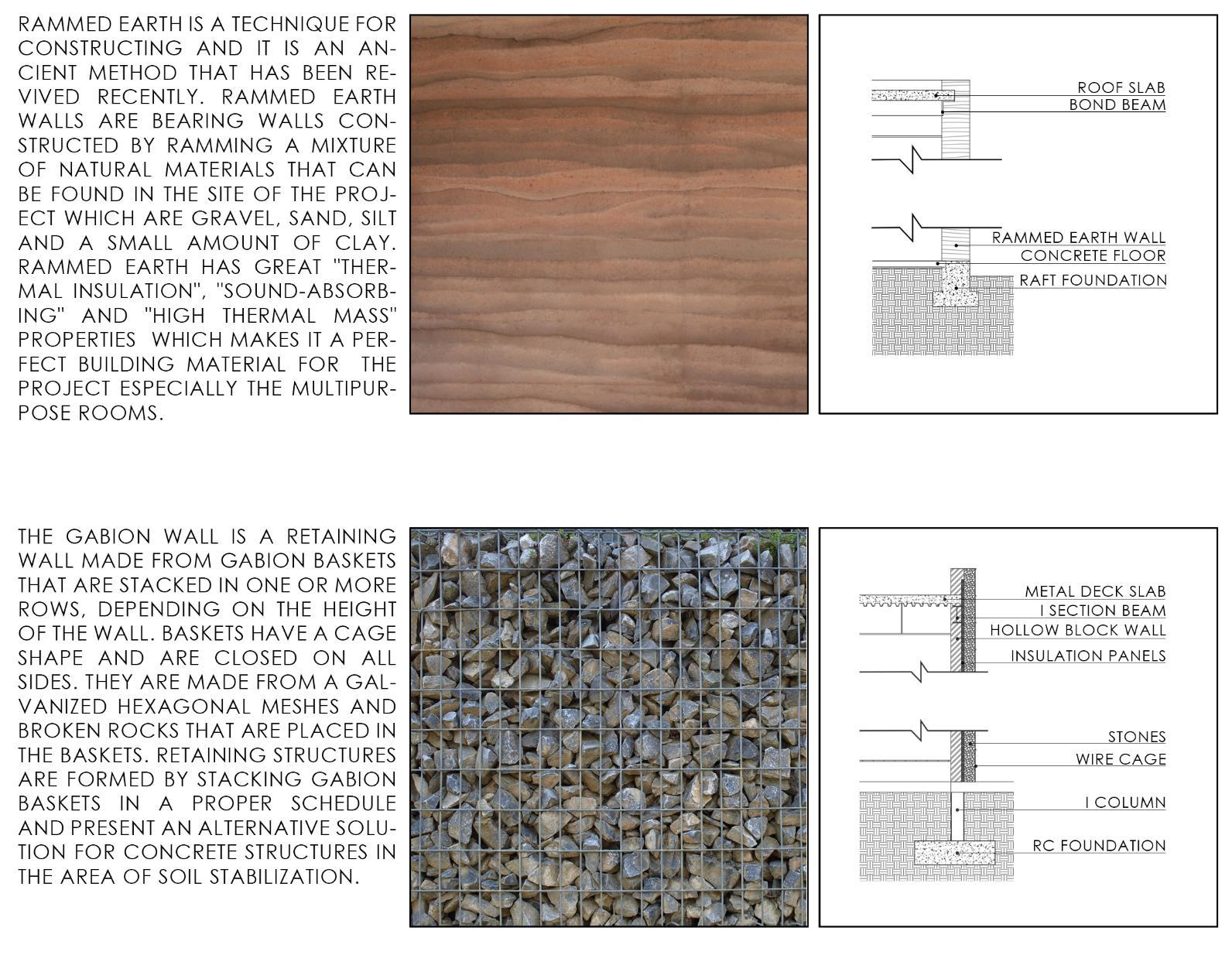 RAMMED EARTH IS A TECHNIQUE FOR CONSTRUCTING AND IT IS AN ANCIENT METHOD THAT HAS BEEN REVIVED RECENTLY. RAMMED EARTH WALLS ARE BEARING WALLS CONSTRUCTED BY RAMMING A MIXTURE OF NATURAL MATERIALS THAT CAN BE FOUND IN THE SITE OF THE PROJECT WHICH ARE GRAVEL, SAND, SILT AND A SMALL AMOUNT OF CLAY. RAMMED EARTH HAS GREAT "THERMAL INSULATION", "SOUND-ABSORBING" AND "HIGH THERMAL MASS" PROPERTIES WHICH MAKES IT A PERFECT BUILDING MATERIAL FOR THE PROJECT ESPECIALLY THE MULTIPURPOSE ROOMS.

ROOF SLAB
BOND BEAM
RAMMED EARTH WALL
CONCRETE FLOOR
RAFT FOUNDATION

THE GABION WALL IS A RETAINING WALL MADE FROM GABION BASKETS THAT ARE STACKED IN ONE OR MORE ROWS, DEPENDING ON THE HEIGHT OF THE WALL. BASKETS HAVE A CAGE SHAPE AND ARE CLOSED ON ALL SIDES. THEY ARE MADE FROM A GALVANIZED HEXAGONAL MESHES AND BROKEN ROCKS THAT ARE PLACED IN THE BASKETS. RETAINING STRUCTURES ARE FORMED BY STACKING GABION BASKETS IN A PROPER SCHEDULE AND PRESENT AN ALTERNATIVE SOLUTION FOR CONCRETE STRUCTURES IN THE AREA OF SOIL STABILIZATION.

METAL DECK SLAB
I SECTION BEAM
HOLLOW BLOCK WALL
INSULATION PANELS
STONES
WIRE CAGE
I COLUMN
RC FOUNDATION