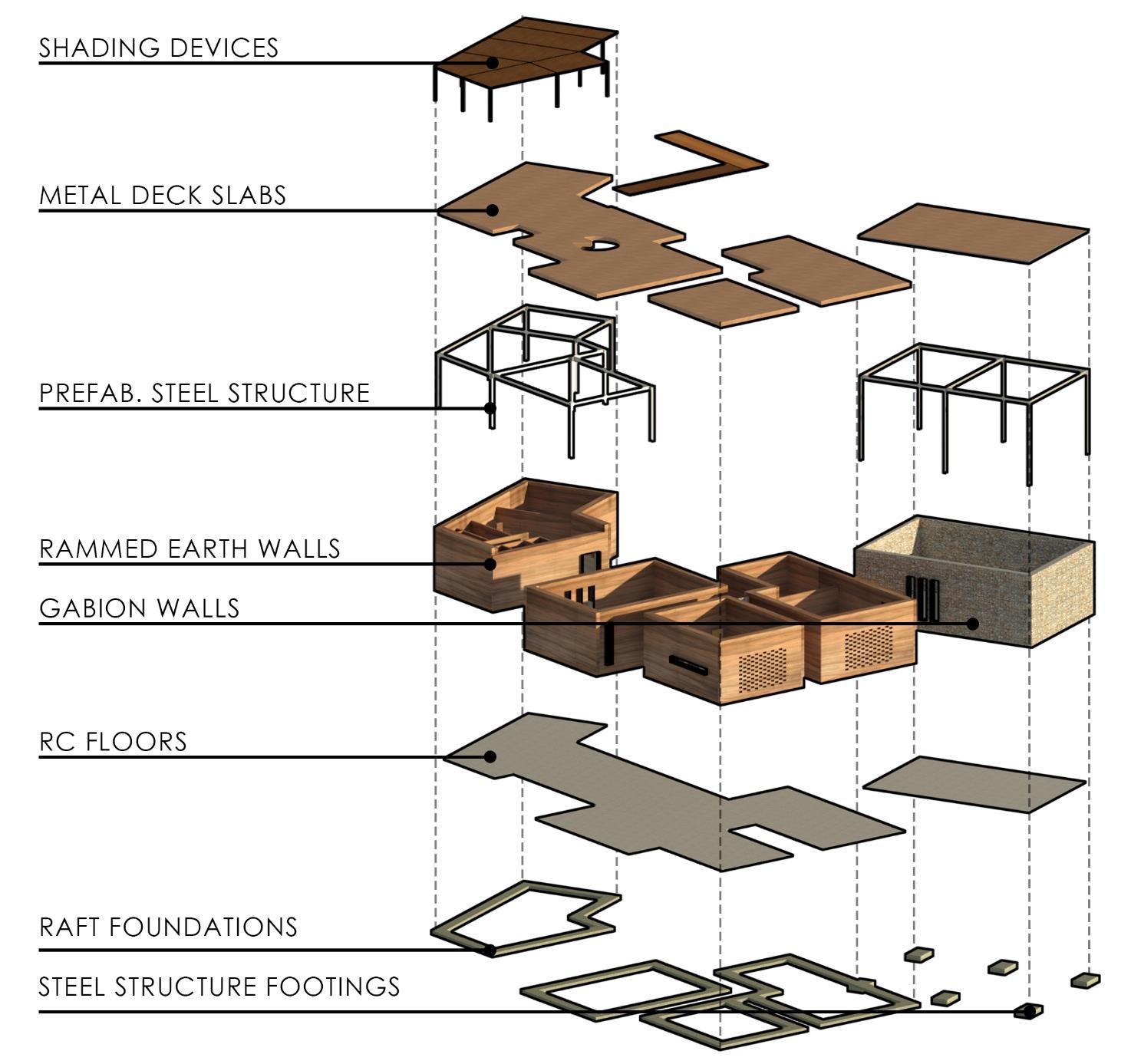 SHADING DEVICES

METAL DECK SLABS

PREFAB. STEEL STRUCTURE

RAMMED EARTH WALLS

GABION WALLS

RC FLOORS

RAFT FOUNDATIONS

STEEL STRUCTURE FOOTINGS