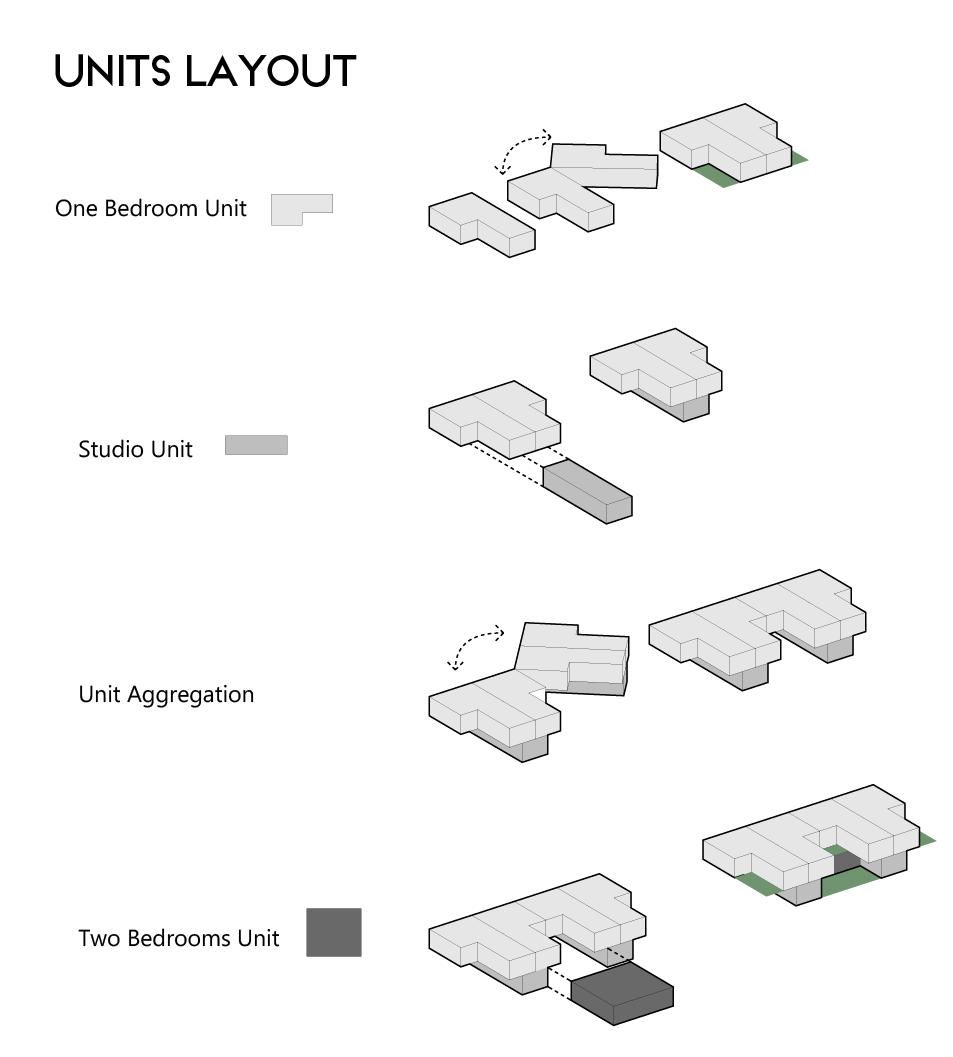 UNITS LAYOUT

One Bedroom Unit

Studio Unit

Unit Aggregation

Two Bedrooms Unit