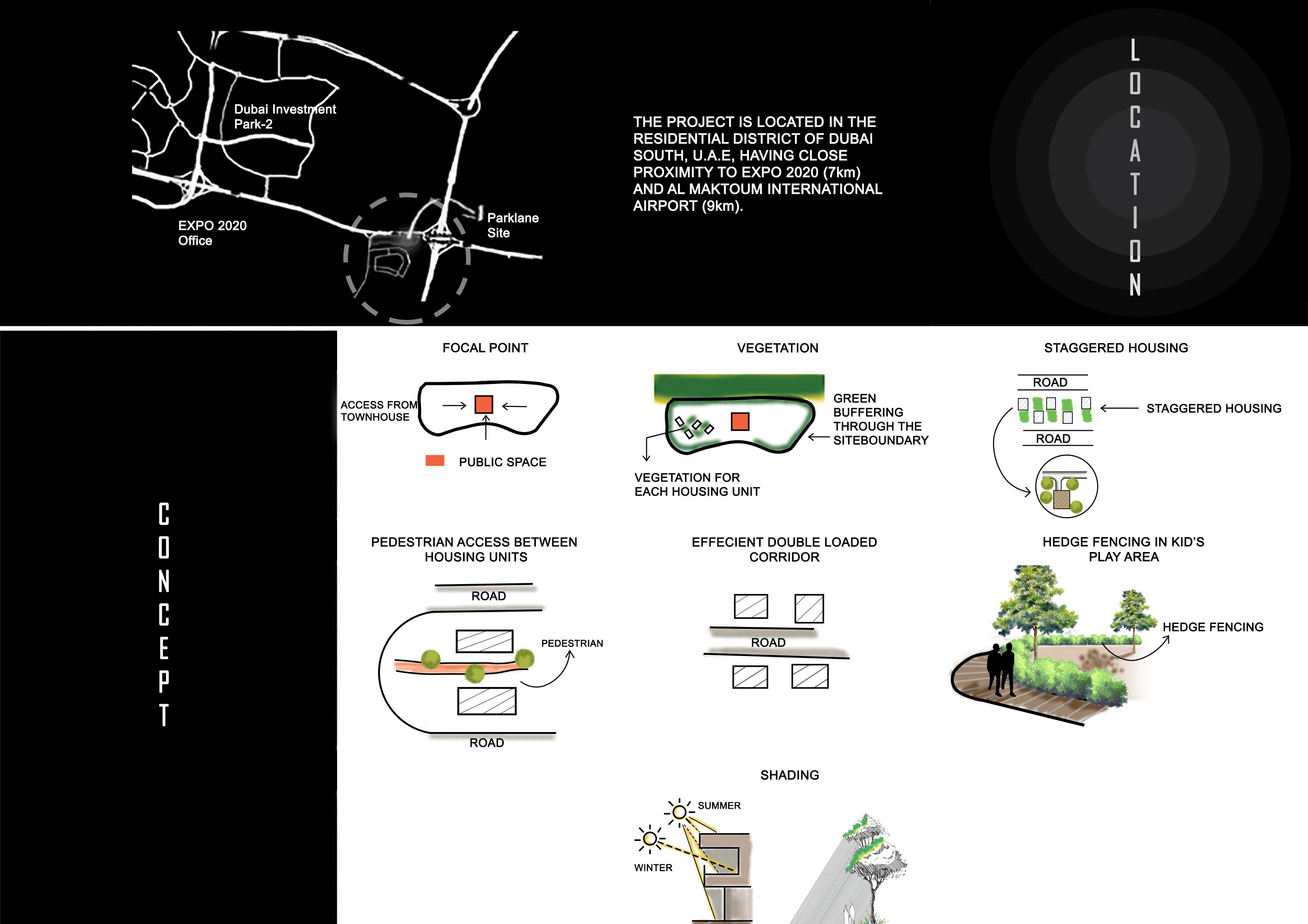 Dubai Investment Park-2

EXPO 2020 Office

Parklane Site

THE PROJECT IS LOCATED IN THE RESIDENTIAL DISTRICT OF DUBAI SOUTH, U.A.E, HAVING CLOSE PROXIMITY TO EXPO 2020 (7km) AND AL MAKTOUM INTERNATIONAL AIRPORT (9km).

LOCATION

CONCEPT

FOCAL POINT

ACCESS FROM TOWNHOUSE

PUBLIC SPACE

VEGETATION

GREEN BUFFERING THROUGH THE SITEBOUNDARY

VEGETATION FOR EACH HOUSING UNIT

STAGGERED HOUSING

ROAD

STAGGERED HOUSING

ROAD

PEDESTRIAN ACCESS BETWEEN HOUSING UNITS

ROAD

PEDESTRIAN

ROAD

EFFECIENT DOUBLE LOADED CORRIDOR

ROAD

HEDGE FENCING IN KID'S PLAY AREA

HEDGE FENCING

SHADING

SUMMER

WINTER