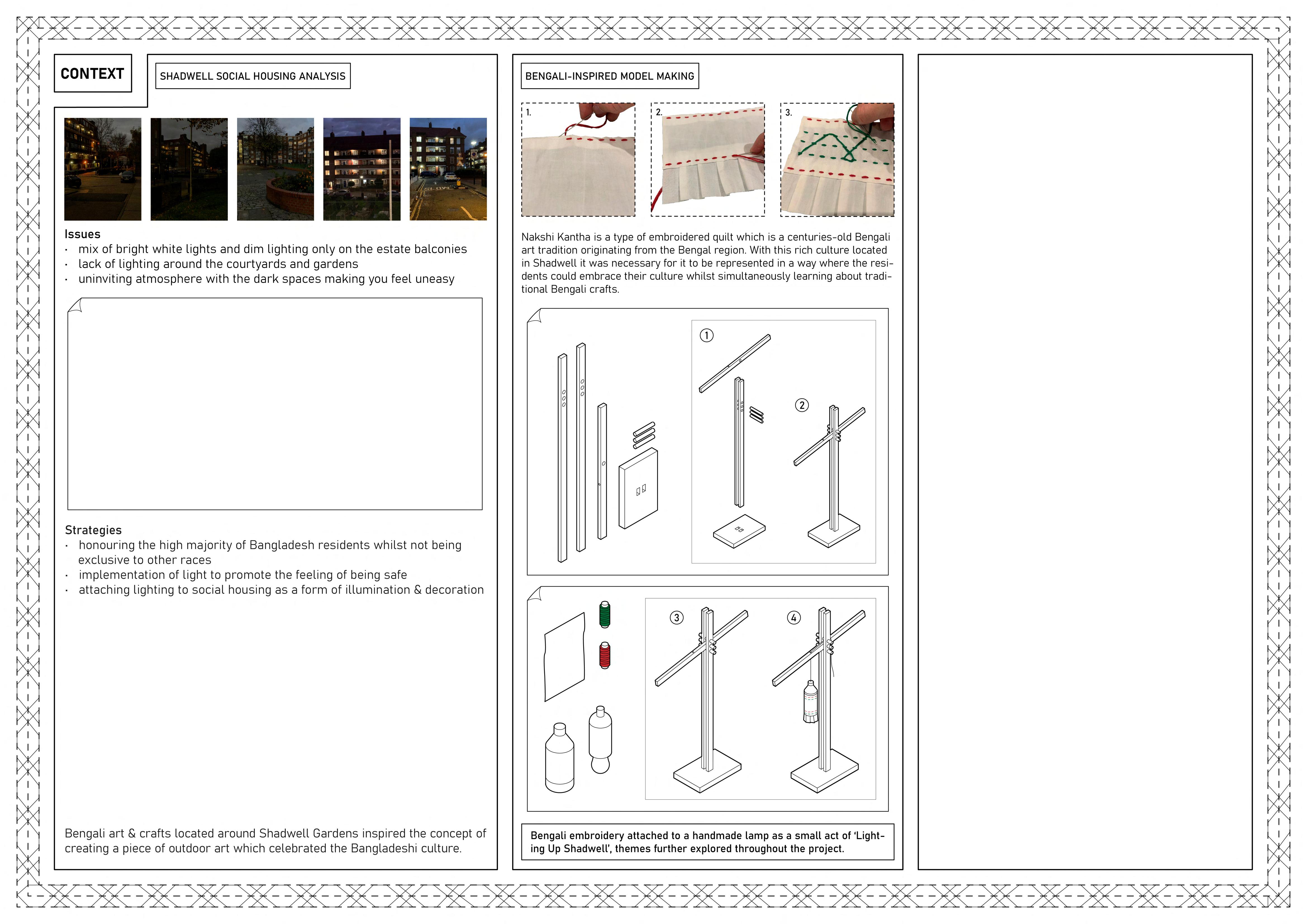 CONTEXT

SHADWELL SOCIAL HOUSING ANALYSIS

Issues
· mix of bright white lights and dim lighting only on the estate balconies
· lack of lighting around the courtyards and gardens
· uninviting atmosphere with the dark spaces making you feel uneasy

Strategies
· honouring the high majority of Bangladesh residents whilst not being exclusive to other races
· implementation of light to promote the feeling of being safe
· attaching lighting to social housing as a form of illumination & decoration

Bengali art & crafts located around Shadwell Gardens inspired the concept of creating a piece of outdoor art which celebrated the Bangladeshi culture.

BENGALI-INSPIRED MODEL MAKING

1.

2.

3.

Nakshi Kantha is a type of embroidered quilt which is a centuries-old Bengali art tradition originating from the Bengal region. With this rich culture located in Shadwell it was necessary for it to be represented in a way where the residents could embrace their culture whilst simultaneously learning about traditional Bengali crafts.

1

2

3

4

Bengali embroidery attached to a handmade lamp as a small act of 'Lighting Up Shadwell', themes further explored throughout the project.