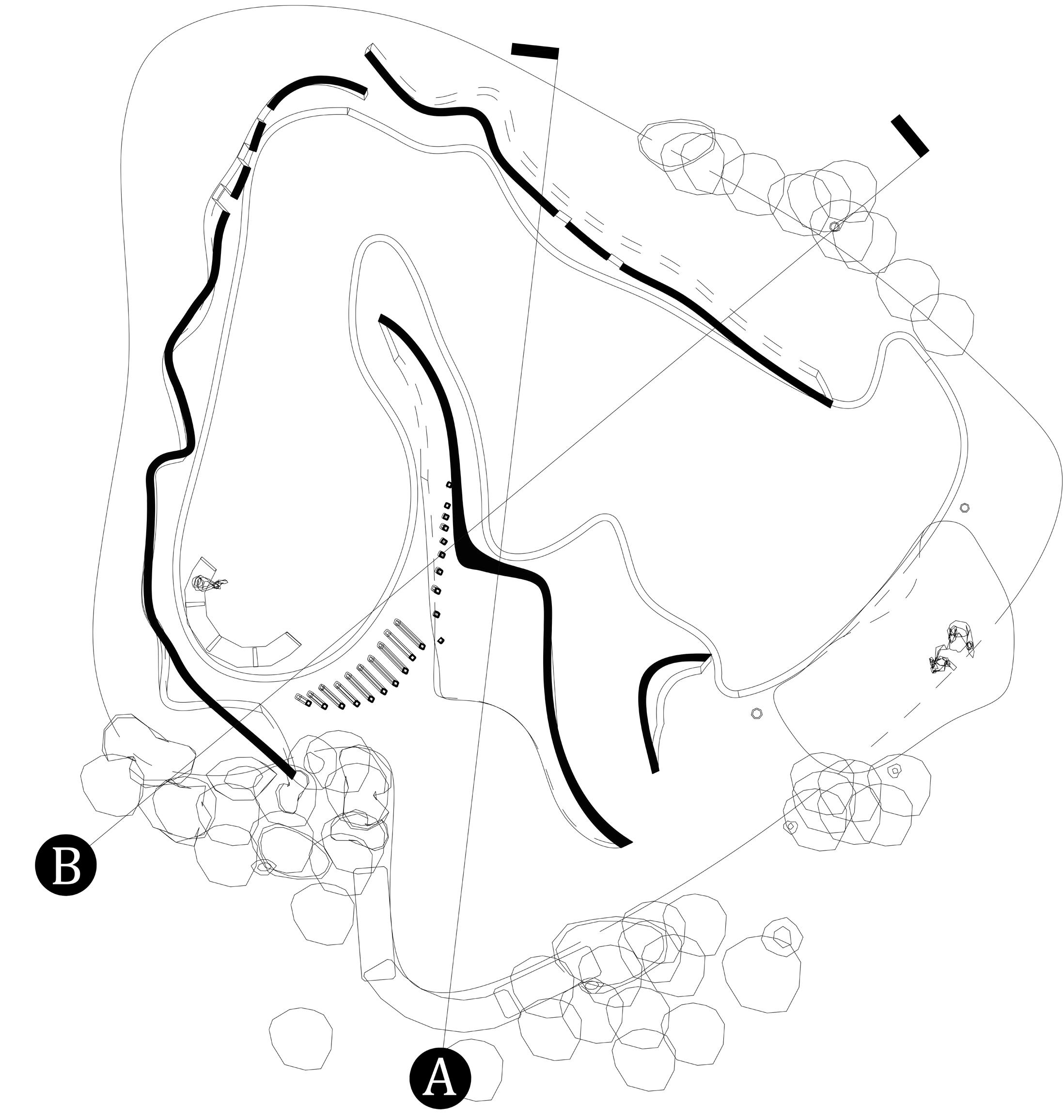 B

A