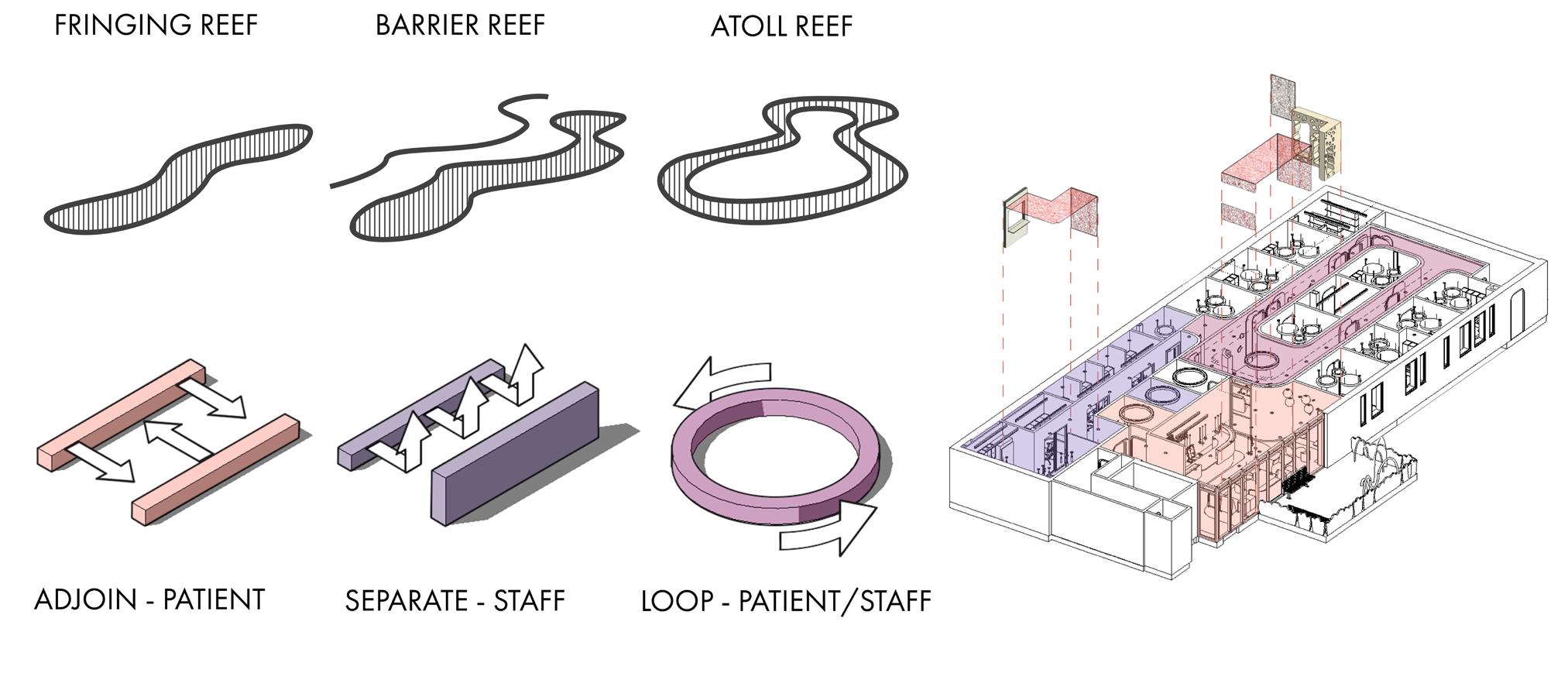 FRINGING REEF
BARRIER REEF
ATOLL REEF

ADJOIN - PATIENT
SEPARATE - STAFF
LOOP - PATIENT/STAFF