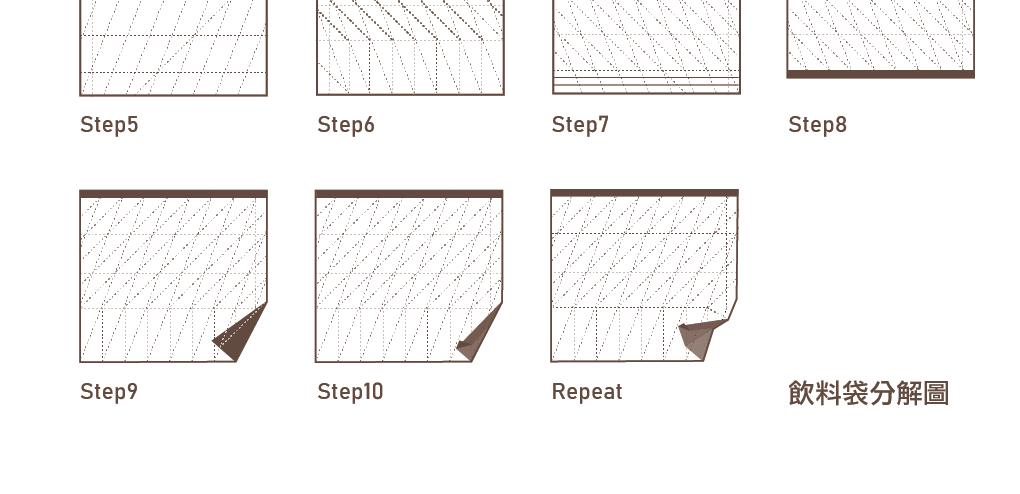 Step5

Step6

Step7

Step8

Step9

Step10

Repeat

飲料袋分解圖