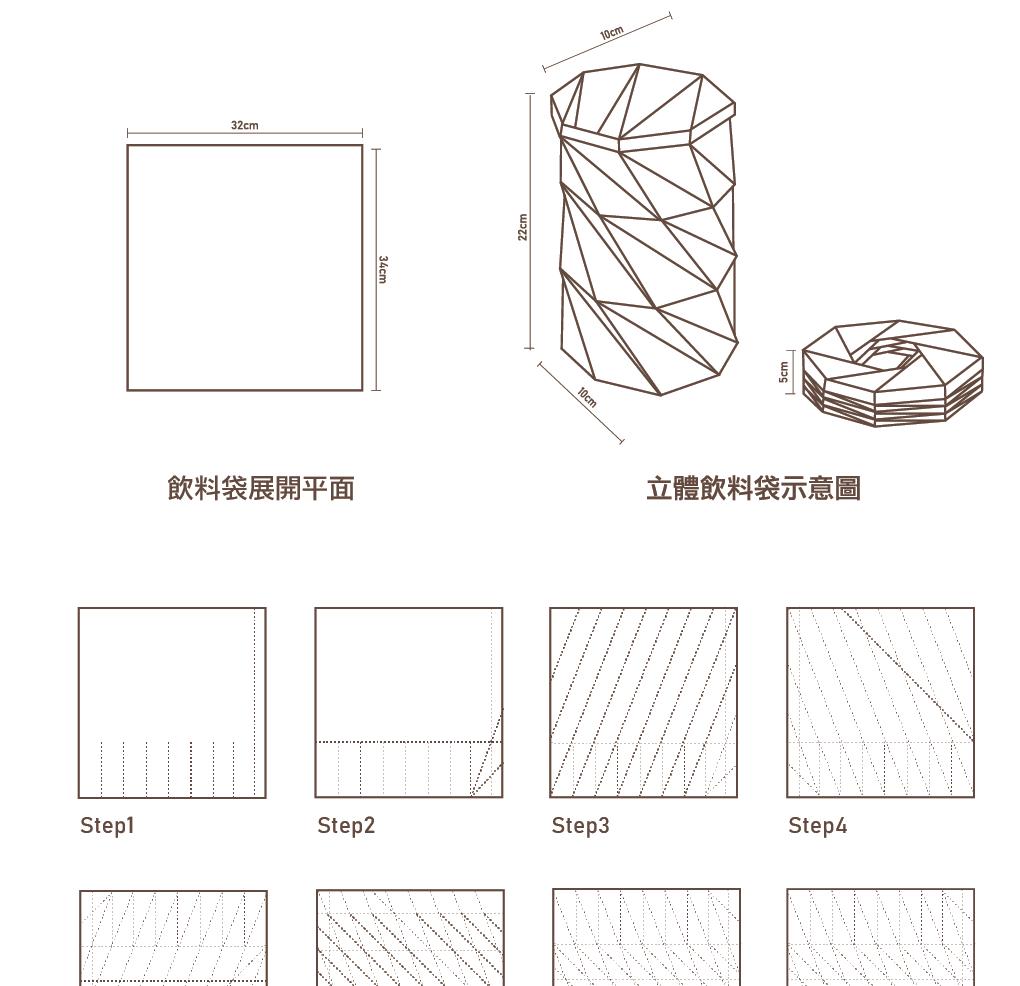 32cm

34cm

10cm

22cm

10cm

5cm

飲料袋展開平面

立體飲料袋示意圖

Step1

Step2

Step3

Step4