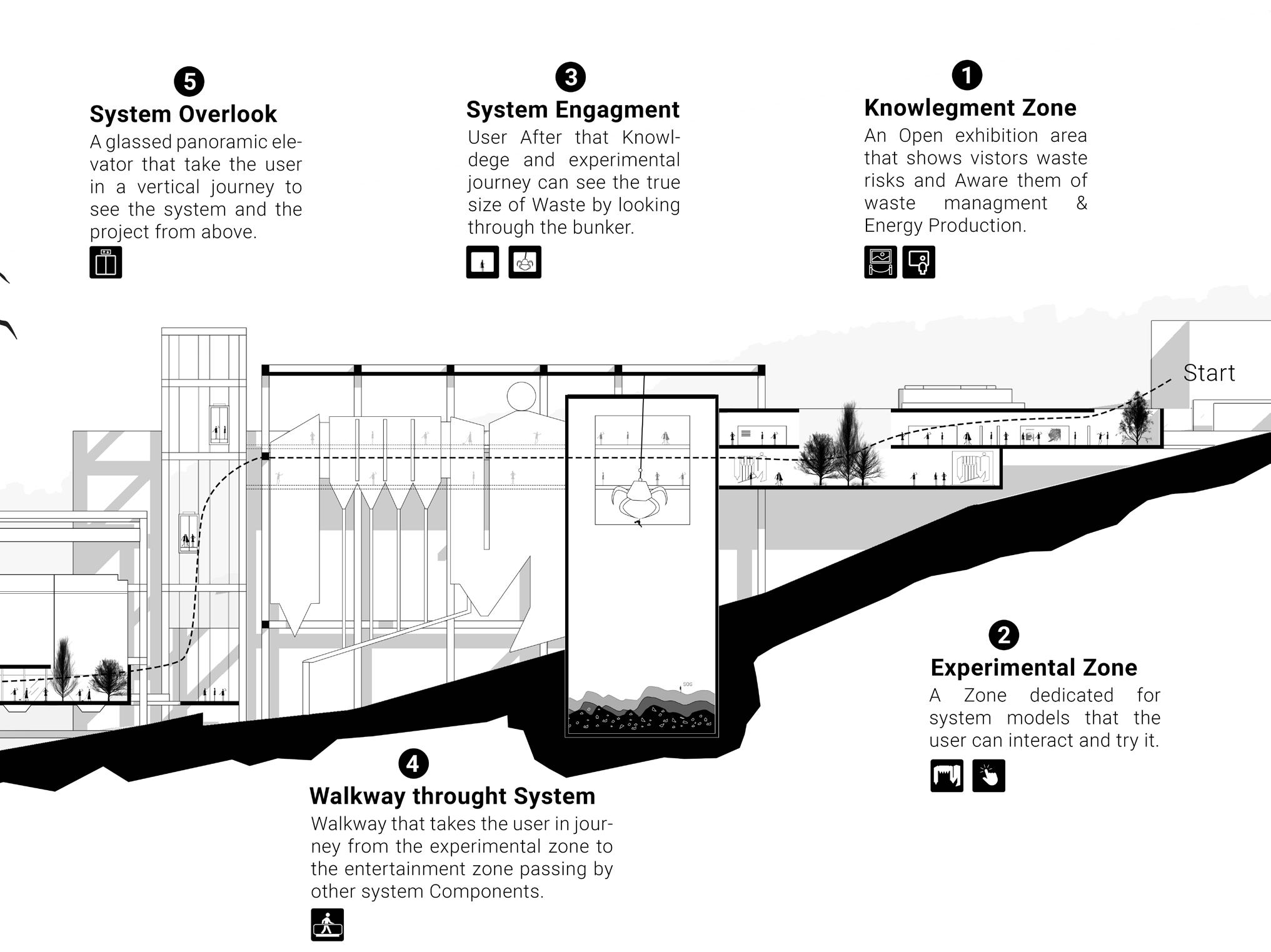 5
System Overlook
A glassed panoramic elevator that take the user in a vertical journey to see the system and the project from above.

3
System Engagment
User After that Knowldege and experimental journey can see the true size of Waste by looking through the bunker.

1
Knowlegment Zone
An Open exhibition area that shows vistors waste risks and Aware them of waste managment & Energy Production.

Start

SOS

2
Experimental Zone
A Zone dedicated for system models that the user can interact and try it.

4
Walkway throught System
Walkway that takes the user in journey from the experimental zone to the entertainment zone passing by other system Components.