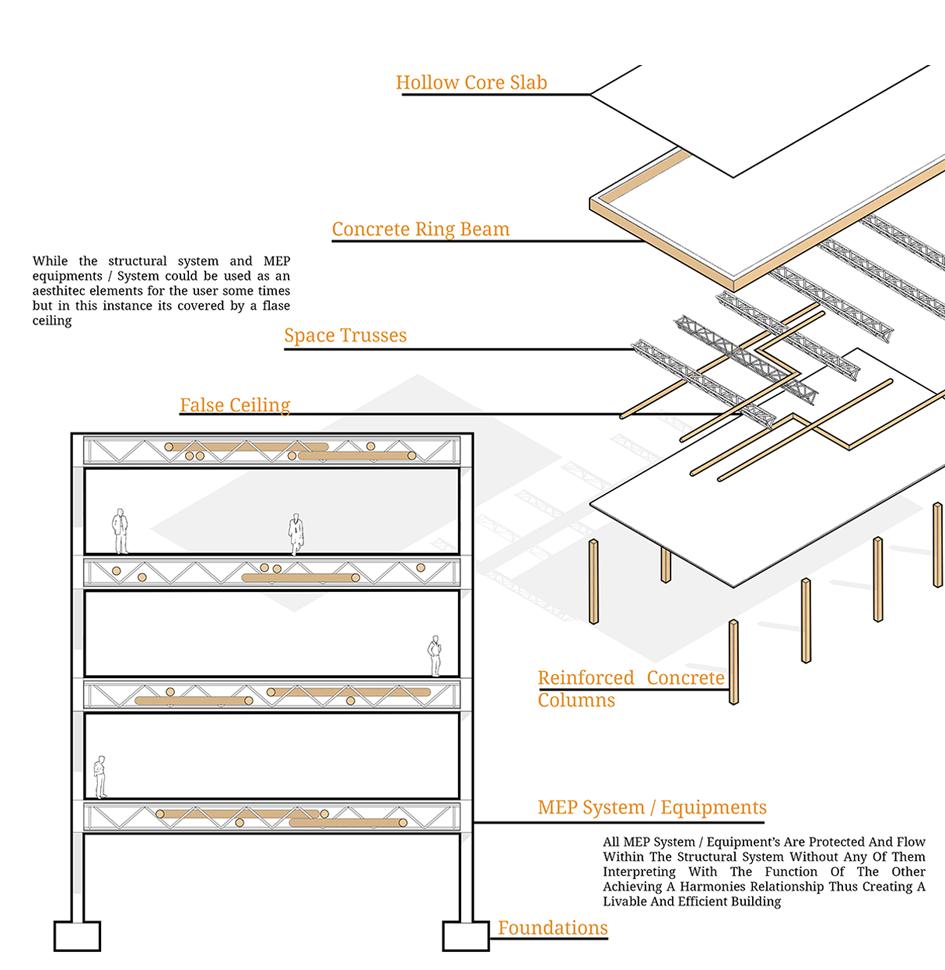 Hollow Core Slab

Concrete Ring Beam

While the structural system and MEP equipments / System could be used as an aesthitec elements for the user some times but in this instance its covered by a flase ceiling

Space Trusses

False Ceiling

Reinforced Concrete Columns

MEP System / Equipments

All MEP System / Equipment's Are Protected And Flow Within The Structural System Without Any Of Them Interpreting With The Function Of The Other Achieving A Harmonies Relationship Thus Creating A Livable And Efficient Building

Foundations