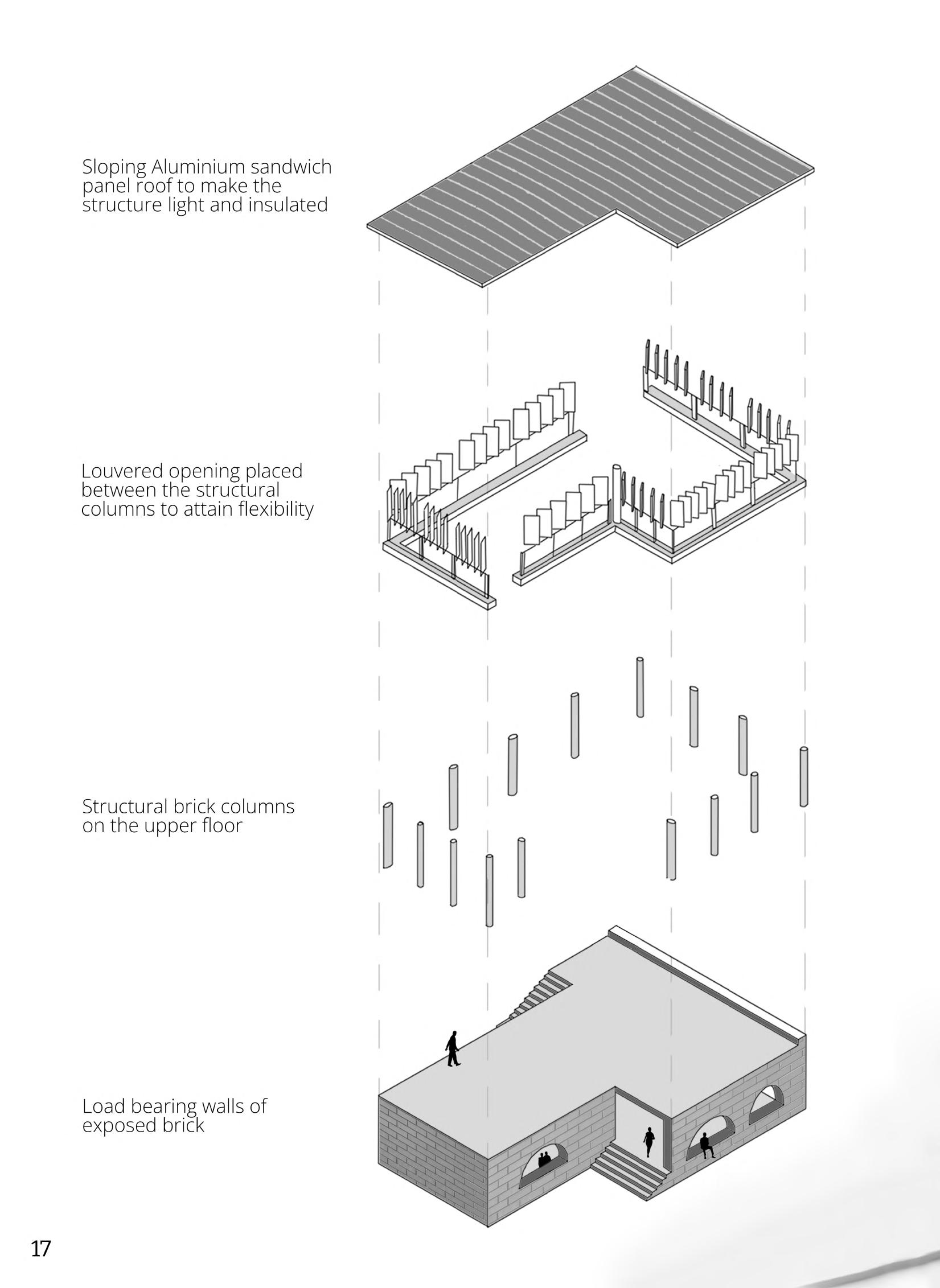 Sloping Aluminium sandwich panel roof to make the structure light and insulated

Louvered opening placed between the structural columns to attain flexibility

Structural brick columns on the upper floor

Load bearing walls of exposed brick

17