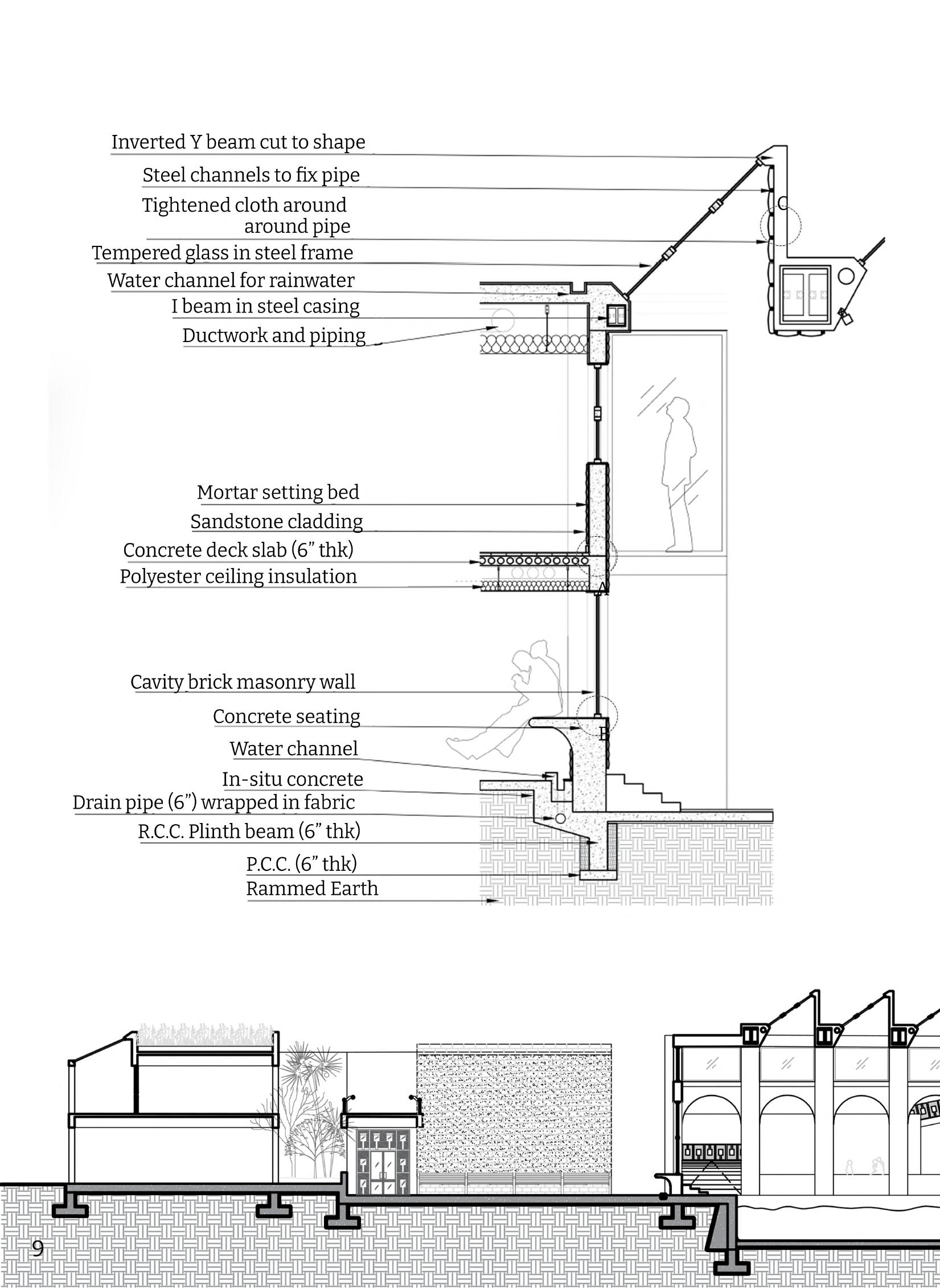 Inverted Y beam cut to shape
Steel channels to fix pipe
Tightened cloth around around pipe
Tempered glass in steel frame
Water channel for rainwater
I beam in steel casing
Ductwork and piping

C

Mortar setting bed
Sandstone cladding
Concrete deck slab (6" thk)
Polyester ceiling insulation

A

Cavity brick masonry wall
Concrete seating
Water channel
In-situ concrete
Drain pipe (6") wrapped in fabric
R.C.C. Plinth beam (6" thk)
P.C.C. (6" thk)
Rammed Earth

B

9