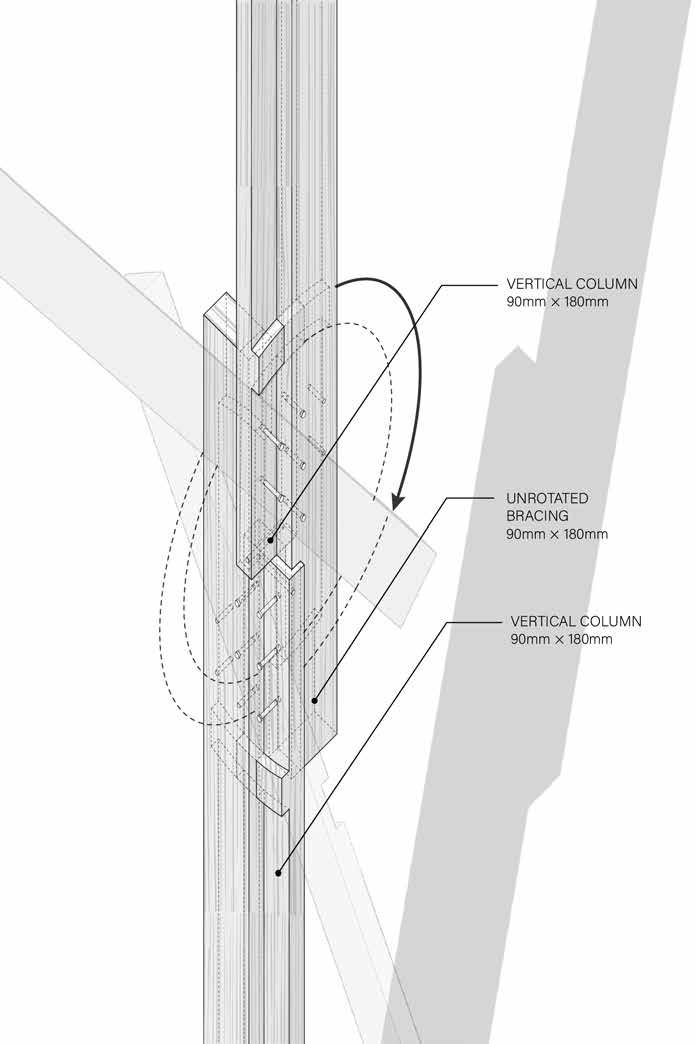 VERTICAL COLUMN
90mm × 180mm

UNROTATED
BRACING
90mm × 180mm

VERTICAL COLUMN
90mm × 180mm