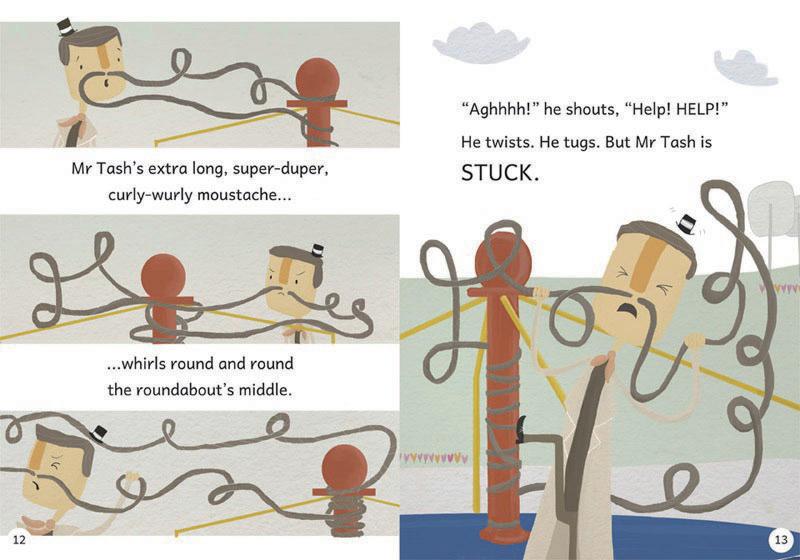 Mr Tash's extra long, super-duper, curly-wurly moustache...

...whirls round and round the roundabout's middle.

12

"Aghhhh!" he shouts, "Help! HELP!"

He twists. He tugs. But Mr Tash is

STUCK.

13