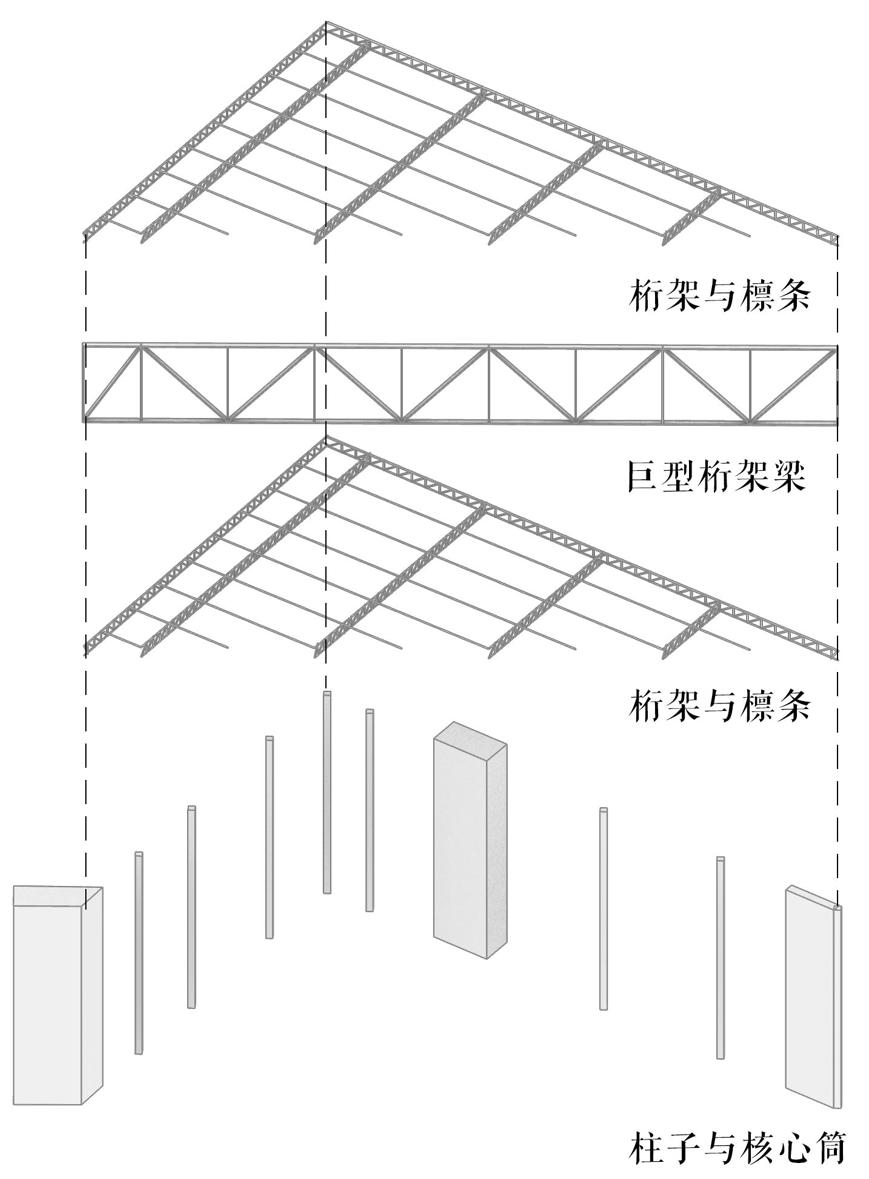 桁架与檩条

巨型桁架梁

桁架与檩条

柱子与核心筒