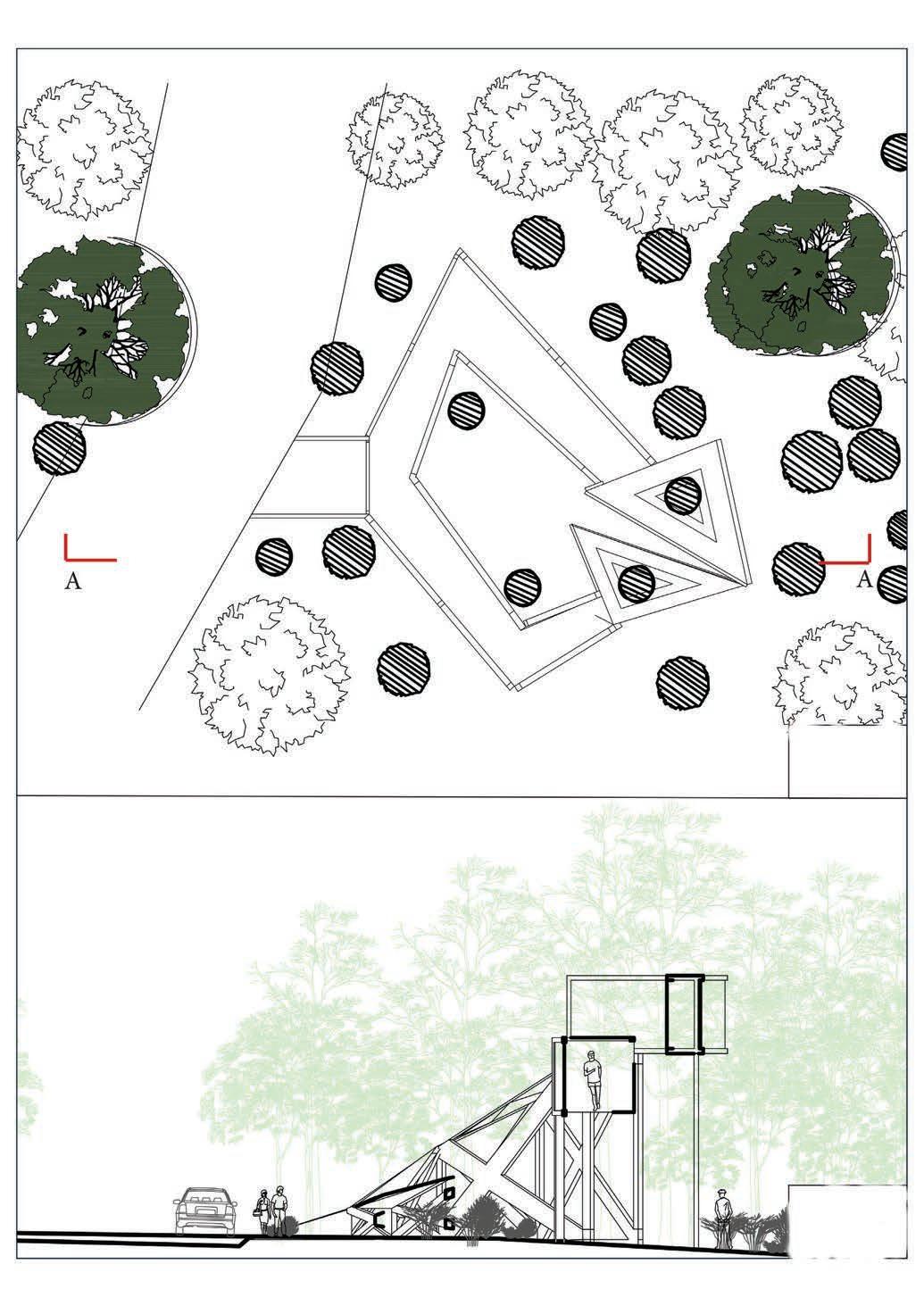 A

A