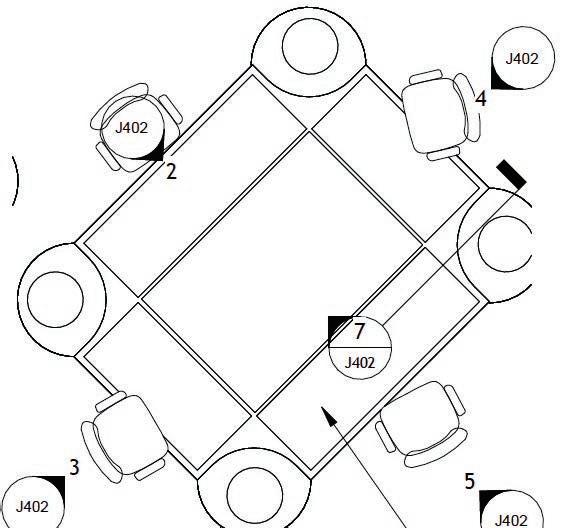 J402
4
J402
2
7
J402
3
J402
5
J402