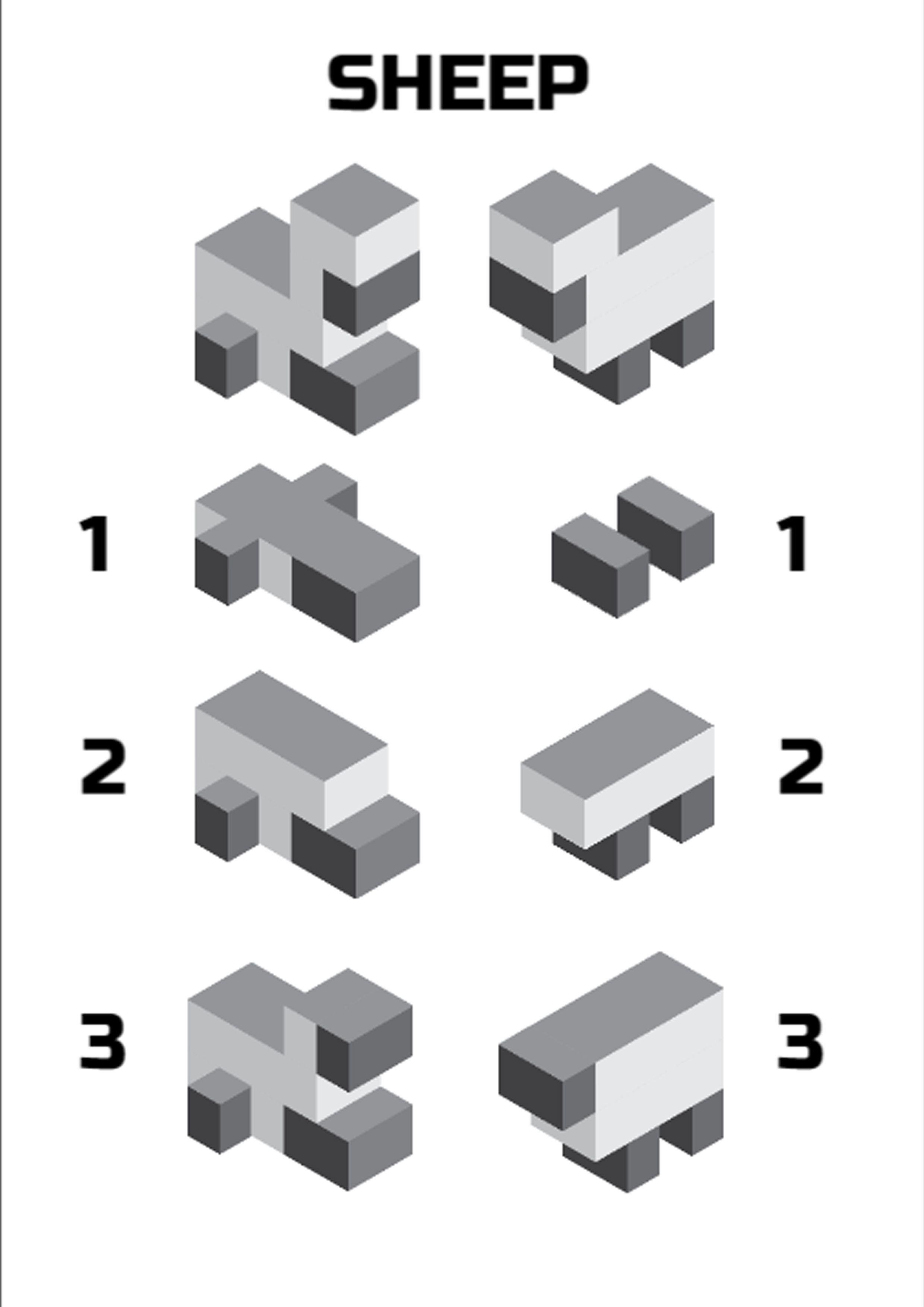 SHEEP

1

1

2

2

3

3