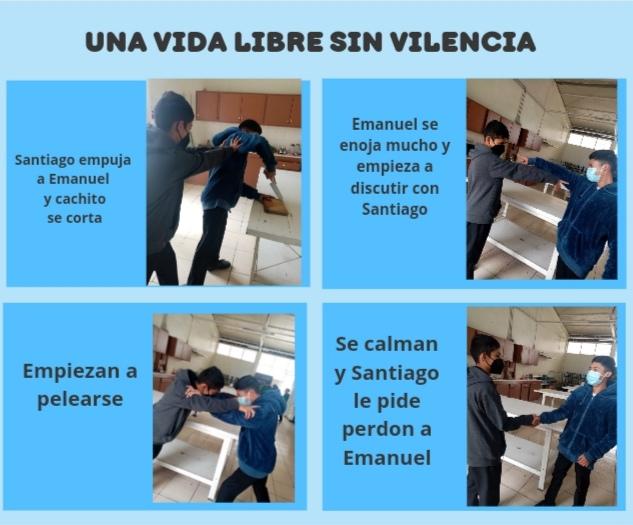 UNA VIDA LIBRE SIN VILENCIA

Santiago empuja a Emanuel y cachito se corta

Emanuel se enoja mucho y empieza a discutir con Santiago

Empiezan a pelearse

Se calman y Santiago le pide perdon a Emanuel