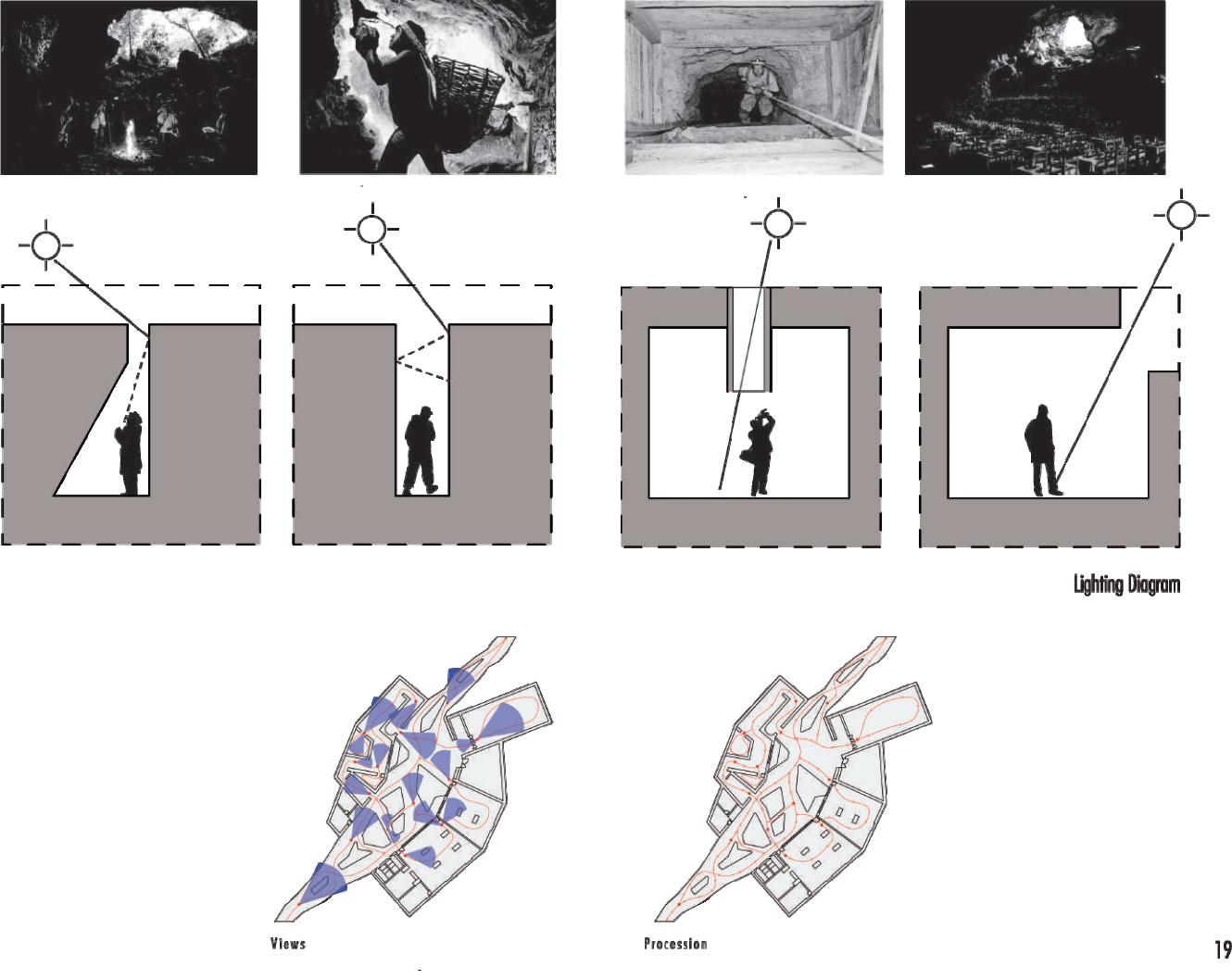 Lighting Diagram

Views

Procession

19