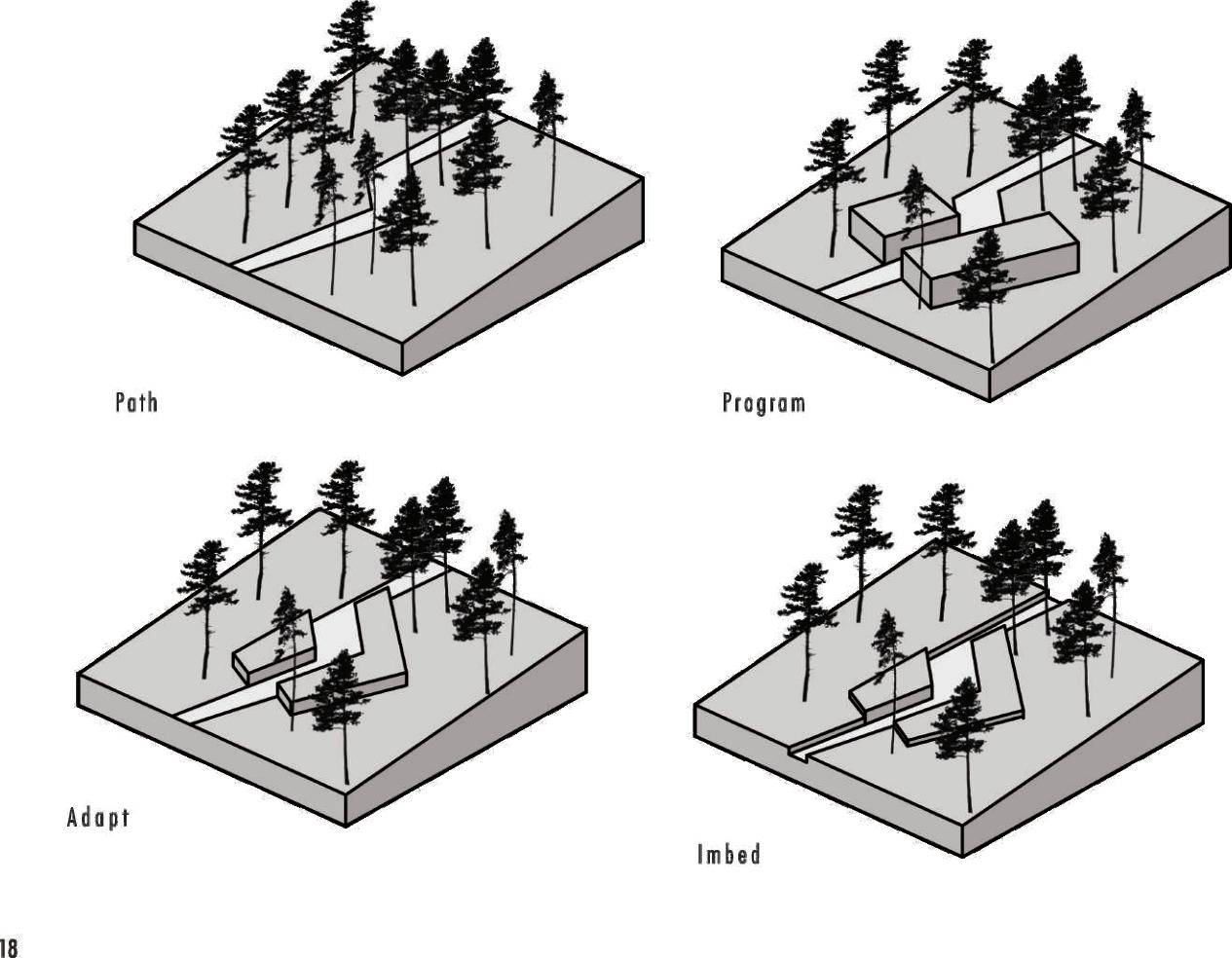 Path

Program

Adapt

Imbed

18