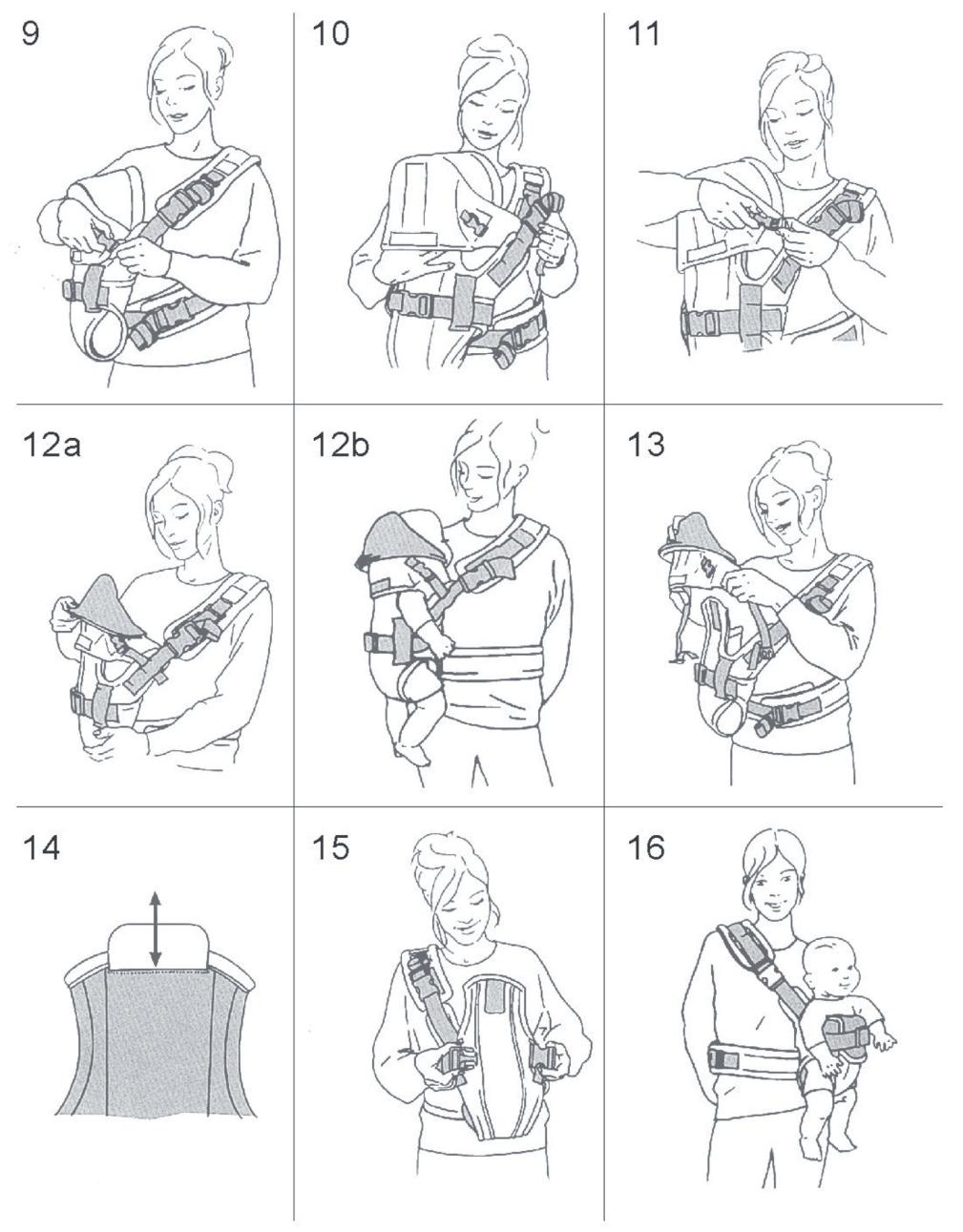 9

10

11

12a

12b

13

14

15

16