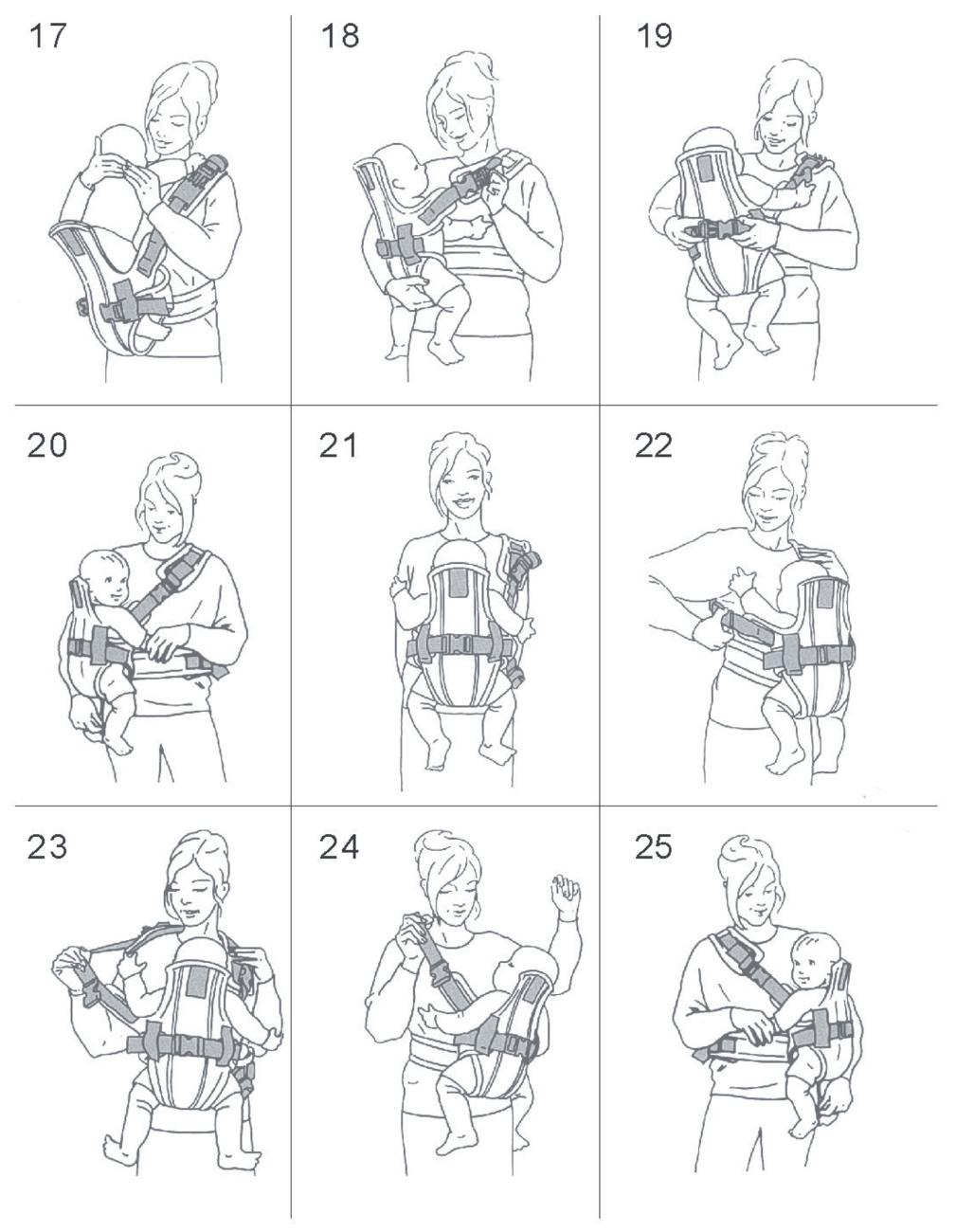 17

18

19

20

21

22

23

24

25