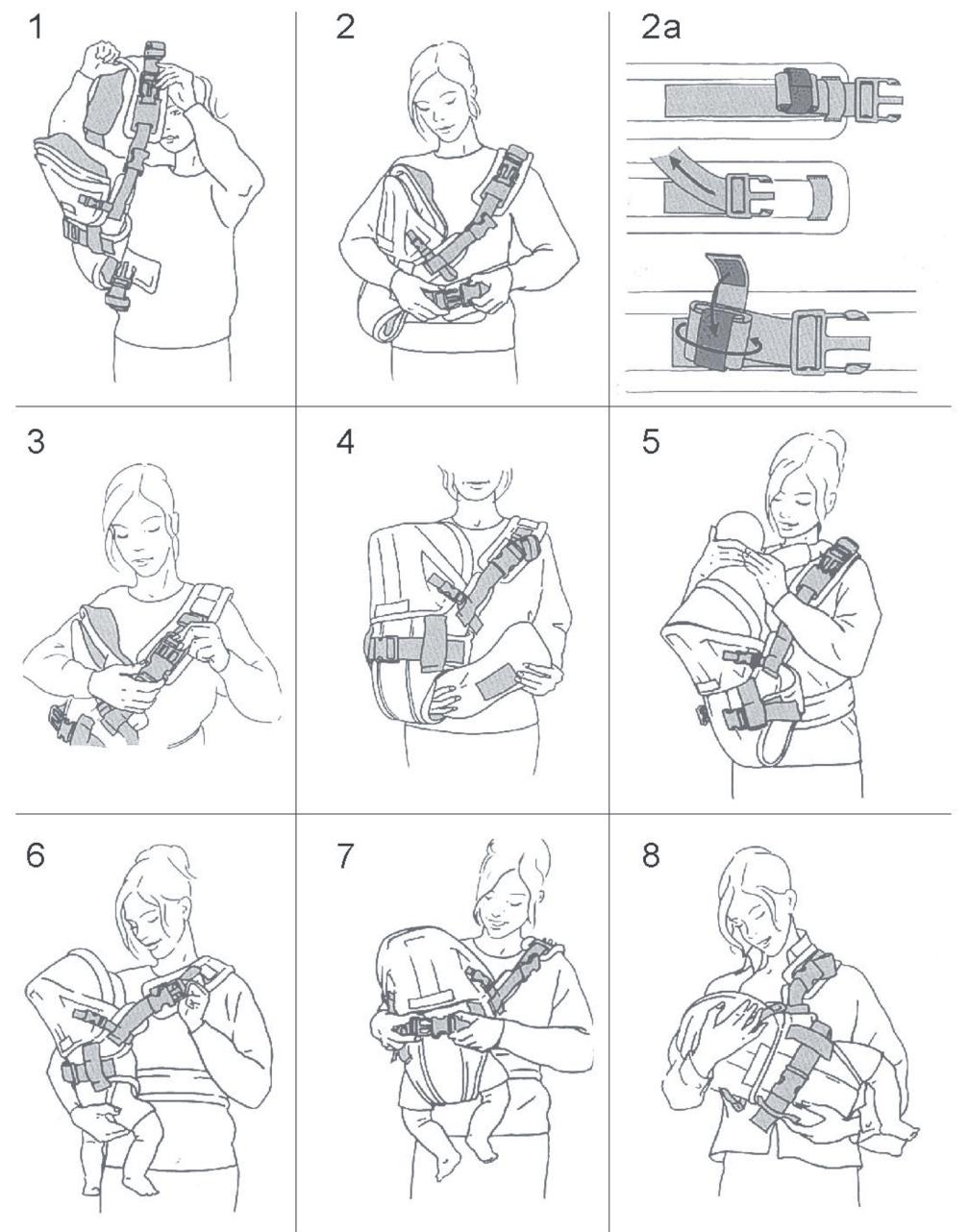 1

2

2a

3

4

5

6

7

8