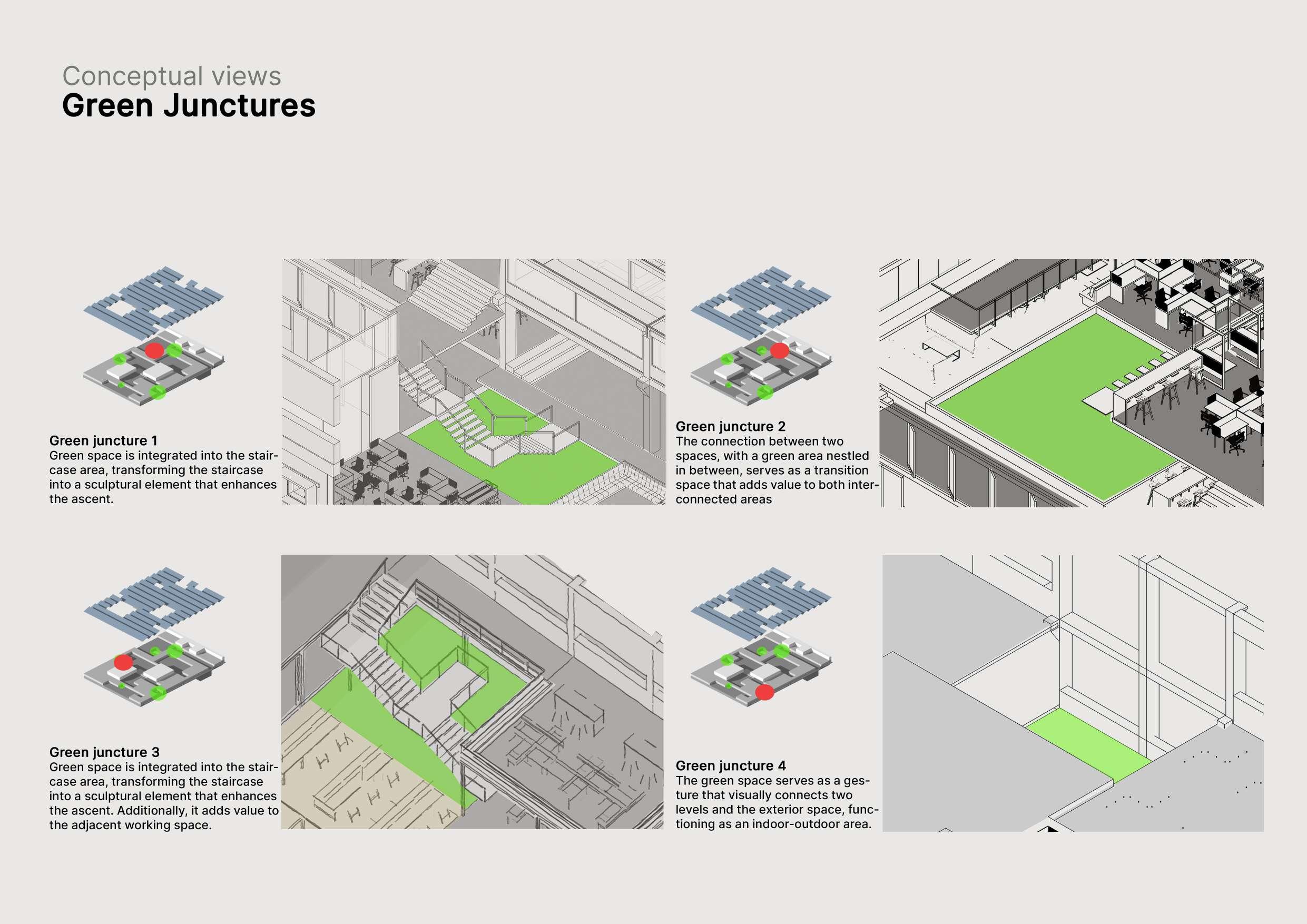 Conceptual views
Green Junctures

Green juncture 1
Green space is integrated into the staircase area, transforming the staircase into a sculptural element that enhances the ascent.

Green juncture 2
The connection between two spaces, with a green area nestled in between, serves as a transition space that adds value to both interconnected areas

Green juncture 3
Green space is integrated into the staircase area, transforming the staircase into a sculptural element that enhances the ascent. Additionally, it adds value to the adjacent working space.

Green juncture 4
The green space serves as a gesture that visually connects two levels and the exterior space, functioning as an indoor-outdoor area.