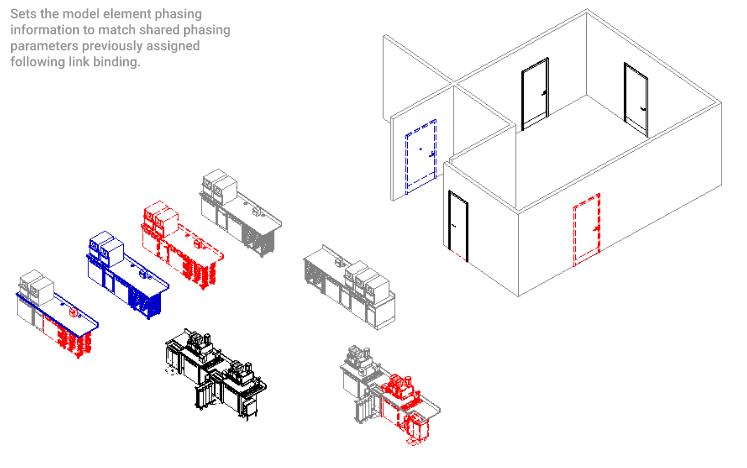 Sets the model element phasing information to match shared phasing parameters previously assigned following link binding.