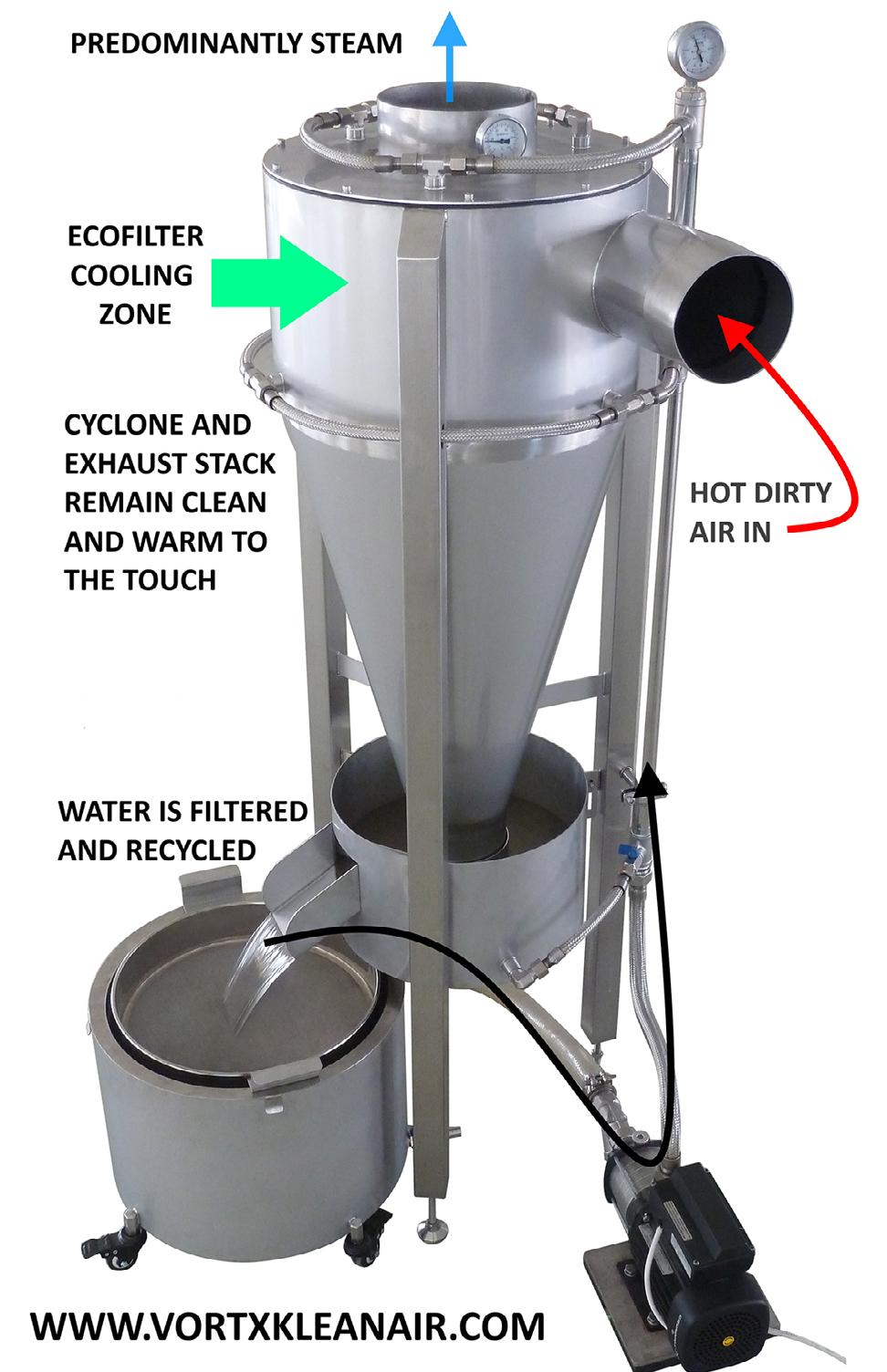 PREDOMINANTLY STEAM

ECOFILTER COOLING ZONE

CYCLONE AND EXHAUST STACK REMAIN CLEAN AND WARM TO THE TOUCH

HOT DIRTY AIR IN

WATER IS FILTERED AND RECYCLED

WWW.VORTXKLEANAIR.COM