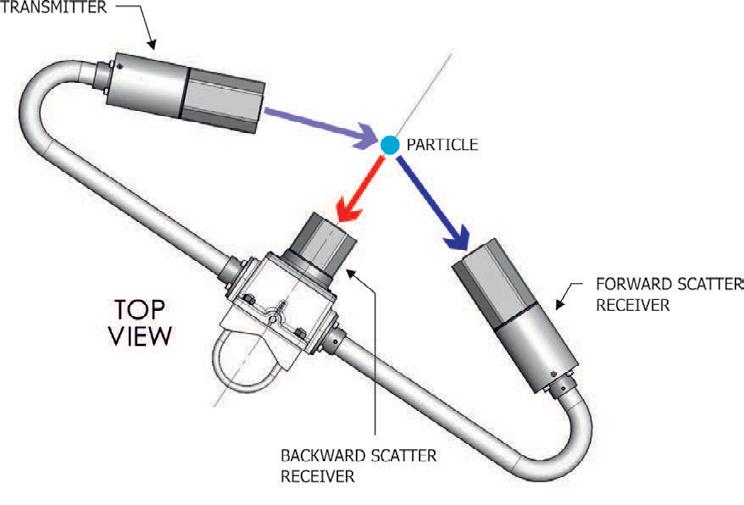 TRANSMITTER

PARTICLE

FORWARD SCATTER RECEIVER

TOP VIEW

BACKWARD SCATTER RECEIVER