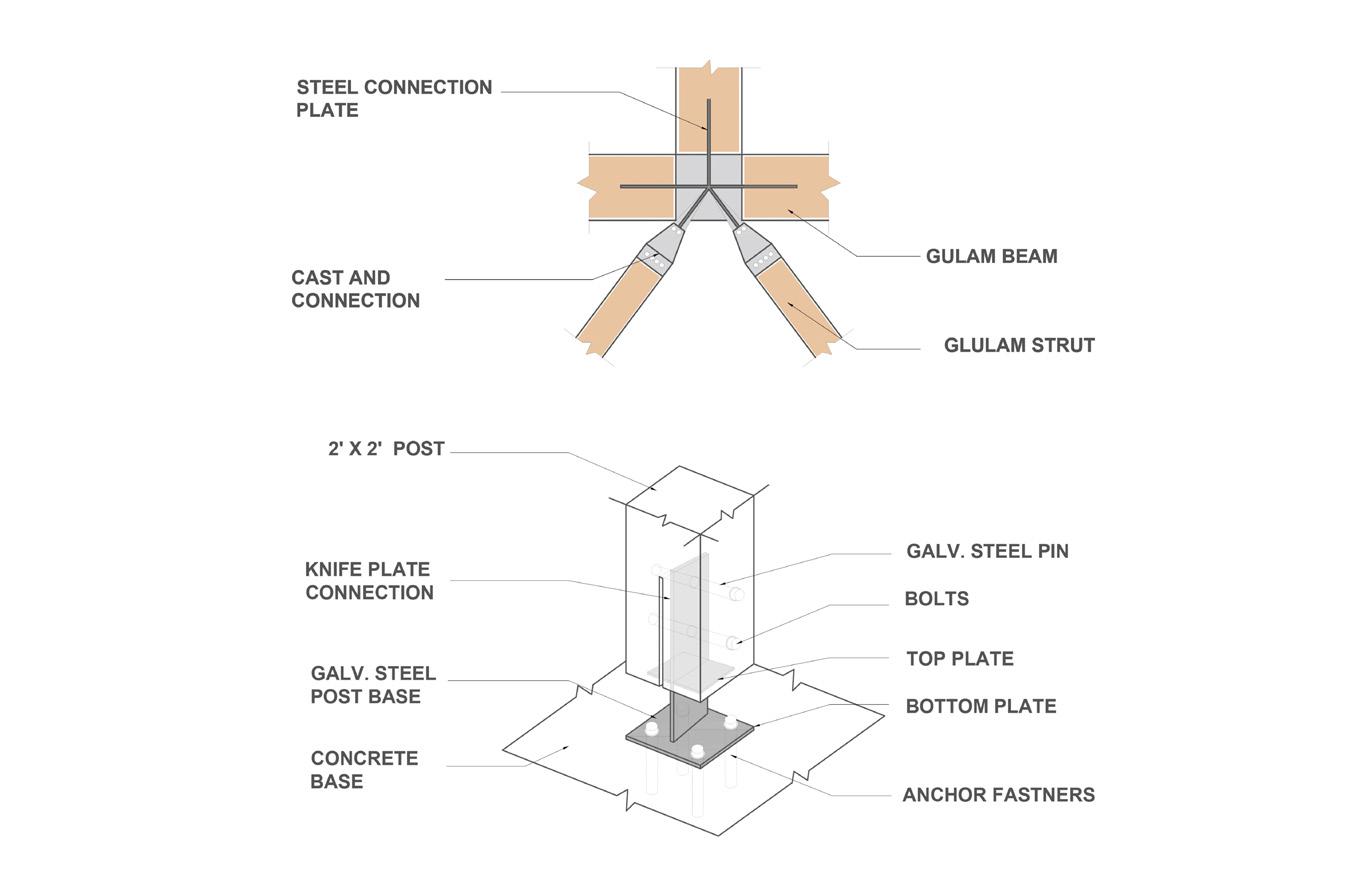 STEEL CONNECTION PLATE

CAST AND CONNECTION

GULAM BEAM

GLULAM STRUT

2' X 2' POST

KNIFE PLATE CONNECTION

GALV. STEEL POST BASE

CONCRETE BASE

GALV. STEEL PIN

BOLTS

TOP PLATE

BOTTOM PLATE

ANCHOR FASTNERS