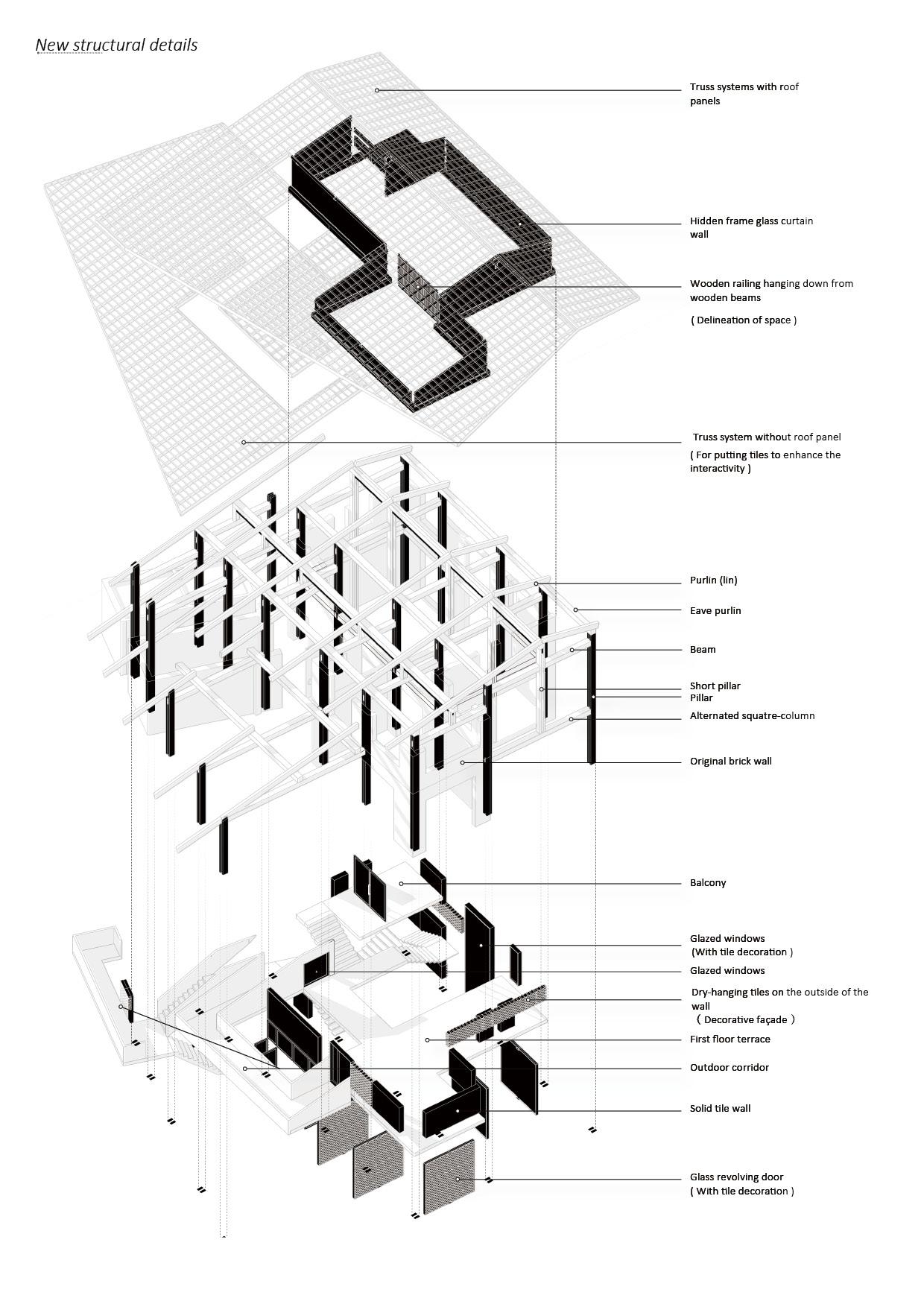 New structural details

Truss systems with roof panels

Hidden frame glass curtain wall

Wooden railing hanging down from wooden beams

( Delineation of space )

Truss system without roof panel

( For putting tiles to enhance the interactivity )

Purlin (lin)

Eave purlin

Beam

Short pillar

Pillar

Alternated squatre-column

Original brick wall

Balcony

Glazed windows
(With tile decoration )

Glazed windows

Dry-hanging tiles on the outside of the wall
( Decorative façade )

First floor terrace

Outdoor corridor

Solid tile wall

Glass revolving door
( With tile decoration )