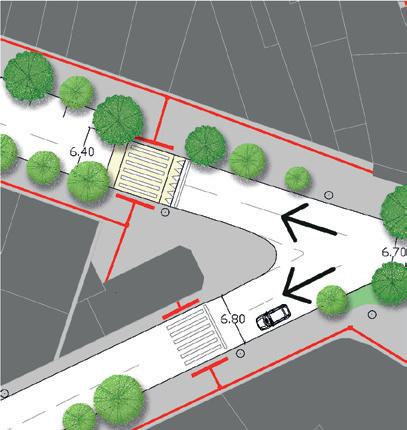 6.40

6.70

6.80