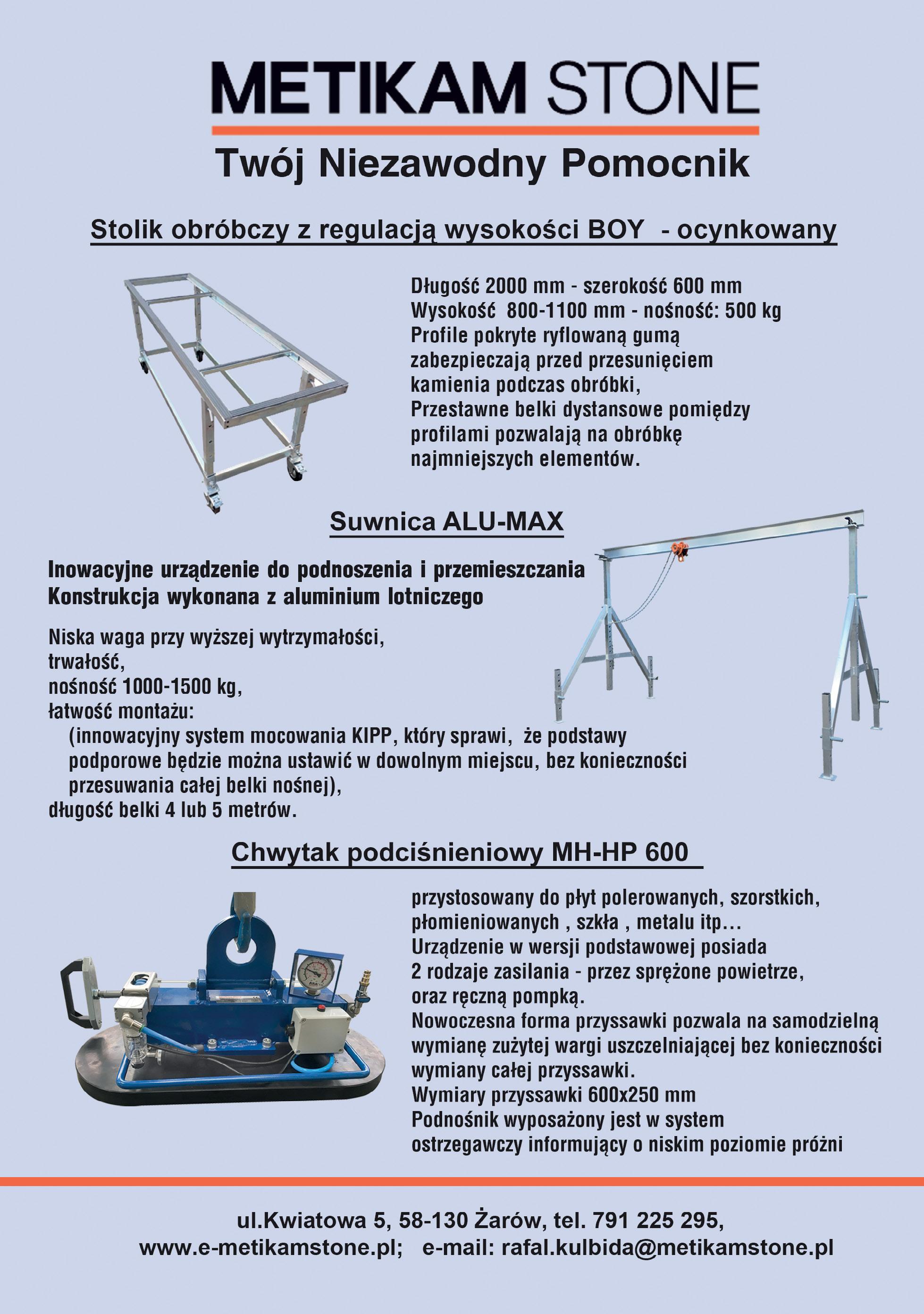 METIKAM STONE

Twój Niezawodny Pomocnik

Stolik obróbczy z regulacją wysokości BOY - ocynkowany

Długość 2000 mm - szerokość 600 mm
Wysokość 800-1100 mm - nośność: 500 kg
Profile pokryte ryflowaną gumą zabezpieczają przed przesunięciem kamienia podczas obróbki,
Przestawne belki dystansowe pomiędzy profilami pozwalają na obróbkę najmniejszych elementów.

Suwnica ALU-MAX

Inowacyjne urządzenie do podnoszenia i przemieszczania
Konstrukcja wykonana z aluminium lotniczego

Niska waga przy wyższej wytrzymałości,
trwałość,
nośność 1000-1500 kg,
łatwość montażu:
(innowacyjny system mocowania KIPP, który sprawi, że podstawy podporowe będzie można ustawić w dowolnym miejscu, bez konieczności przesuwania całej belki nośnej),
długość belki 4 lub 5 metrów.

Chwytak podciśnieniowy MH-HP 600

przystosowany do płyt polerowanych, szorstkich, płomieniowanych , szkła , metalu itp…
Urządzenie w wersji podstawowej posiada 2 rodzaje zasilania - przez sprężone powietrze, oraz ręczną pompką.
Nowoczesna forma przyssawki pozwala na samodzielną wymianę zużytej wargi uszczelniającej bez konieczności wymiany całej przyssawki.
Wymiary przyssawki 600x250 mm
Podnośnik wyposażony jest w system ostrzegawczy informujący o niskim poziomie próżni

ul.Kwiatowa 5, 58-130 Żarów, tel. 791 225 295,
www.e-metikamstone.pl; e-mail: rafal.kulbida@metikamstone.pl