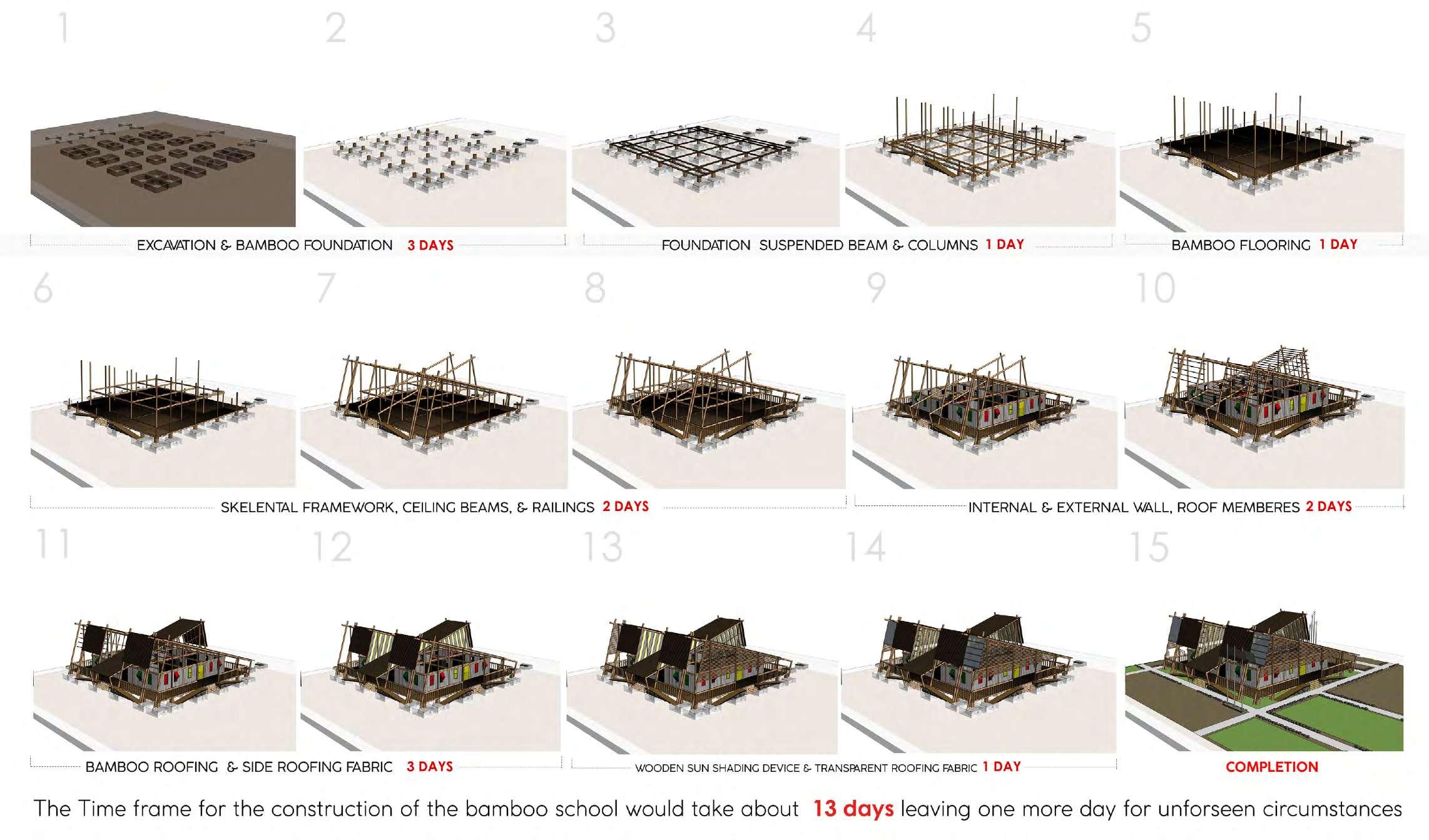 1 2 3 4 5

EXCAVATION & BAMBOO FOUNDATION 3 DAYS

FOUNDATION SUSPENDED BEAM & COLUMNS 1 DAY

BAMBOO FLOORING 1 DAY

6 7 8 9 10

SKELENTAL FRAMEWORK, CEILING BEAMS, & RAILINGS 2 DAYS

INTERNAL & EXTERNAL WALL, ROOF MEMBERES 2 DAYS

11 12 13 14 15

BAMBOO ROOFING & SIDE ROOFING FABRIC 3 DAYS

WOODEN SUN SHADING DEVICE & TRANSPARENT ROOFING FABRIC 1 DAY

COMPLETION

The Time frame for the construction of the bamboo school would take about 13 days leaving one more day for unforseen circumstances