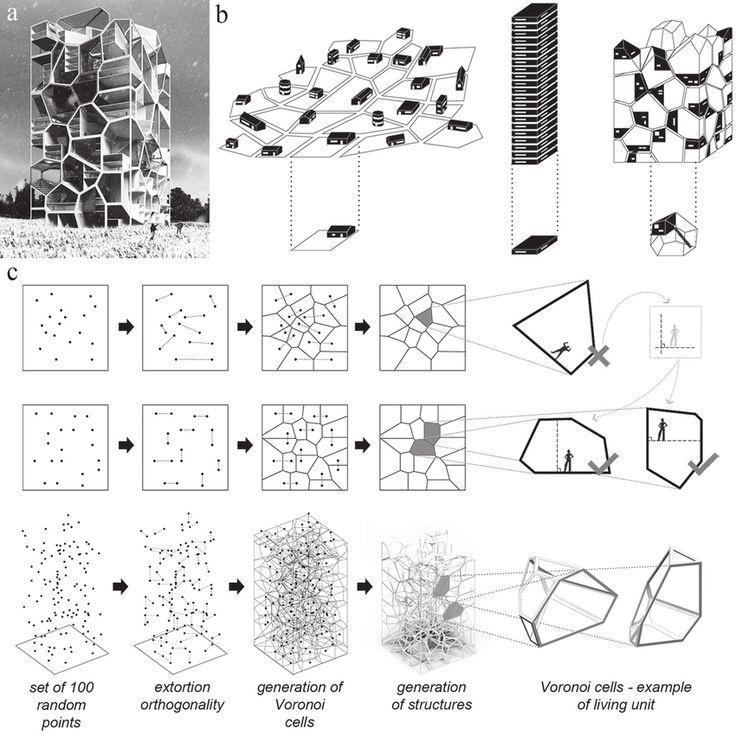 a

b

c

set of 100 random points

extortion orthogonality

generation of Voronoi cells

generation of structures

Voronoi cells - example of living unit