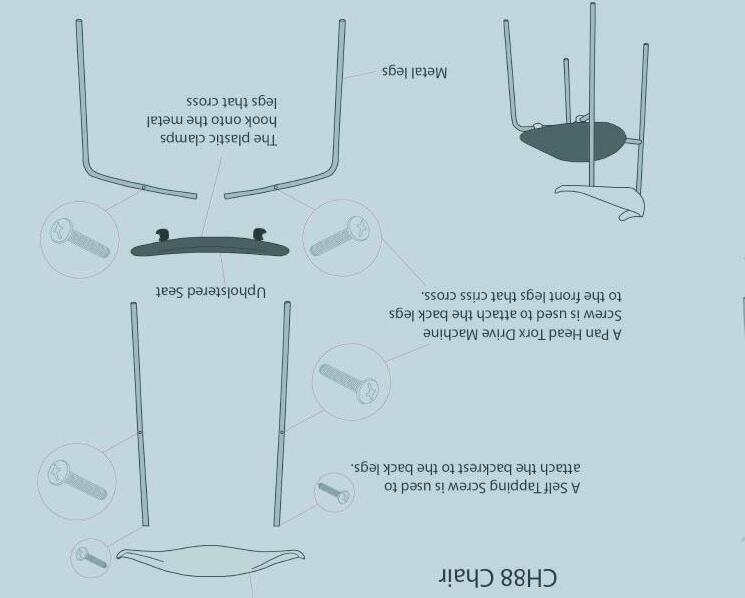 CH88 Chair

A Self Tapping Screw is used to attach the backrest to the back legs.

A Pan Head Torx Drive Machine Screw is used to attach the back legs to the front legs that criss cross.

Upholstered Seat

The plastic clamps hook onto the metal legs that cross

Metal legs