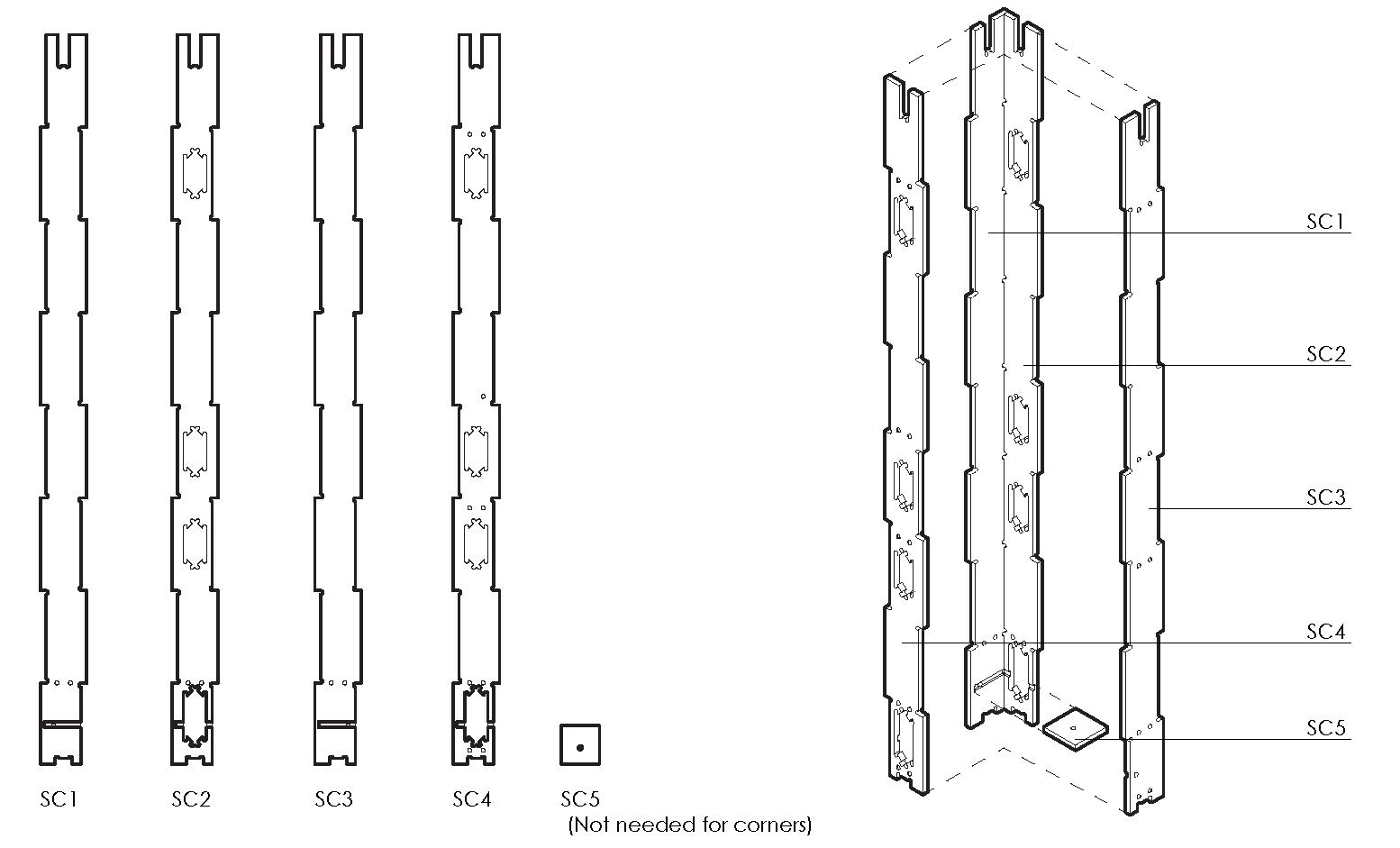 SC1 SC2 SC3 SC4 SC5
(Not needed for corners)

SC1
SC2
SC3
SC4
SC5